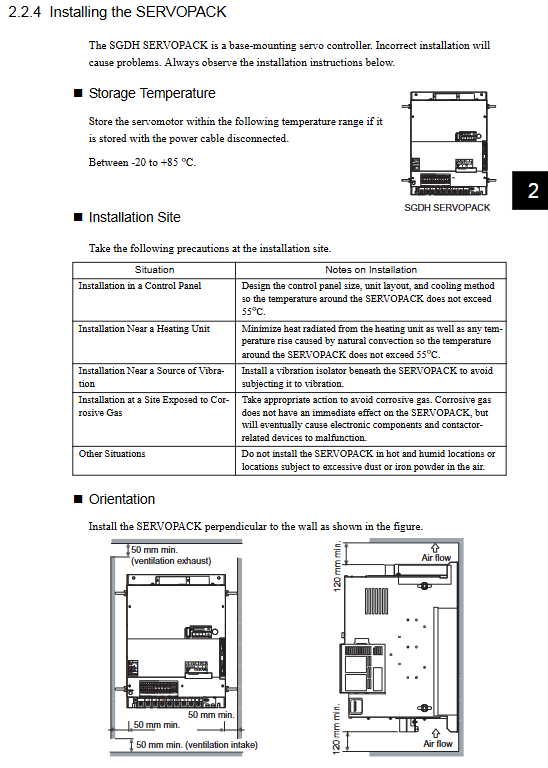 2.2.4 Installing the SERVOPACK

The SGDH SERVOPACK is a base-mounting servo controller. Incorrect installation will cause problems. Always observe the installation instructions below.

■ Storage Temperature

Store the servomotor within the following temperature range if it is stored with the power cable disconnected.

Between -20 to +85 °C.

SGDH SERVOPACK

2

■ Installation Site

Take the following precautions at the installation site.

| Situation | Notes on Installation |
|---|---|
| Installation in a Control Panel | Design the control panel size, unit layout, and cooling method so the temperature around the SERVOPACK does not exceed 55°C. |
| Installation Near a Heating Unit | Minimize heat radiated from the heating unit as well as any temperature rise caused by natural convection so the temperature around the SERVOPACK does not exceed 55°C. |
| Installation Near a Source of Vibration | Install a vibration isolator beneath the SERVOPACK to avoid subjecting it to vibration. |
| Installation at a Site Exposed to Corrosive Gas | Take appropriate action to avoid corrosive gas. Corrosive gas does not have an immediate effect on the SERVOPACK, but will eventually cause electronic components and contactor-related devices to malfunction. |
| Other Situations | Do not install the SERVOPACK in hot and humid locations or locations subject to excessive dust or iron powder in the air. |

■ Orientation

Install the SERVOPACK perpendicular to the wall as shown in the figure.

50 mm min.
(ventilation exhaust)

50 mm min.
50 mm min.
50 mm min. (ventilation intake)

120 mm min.
Air flow

120 mm min.
Air flow