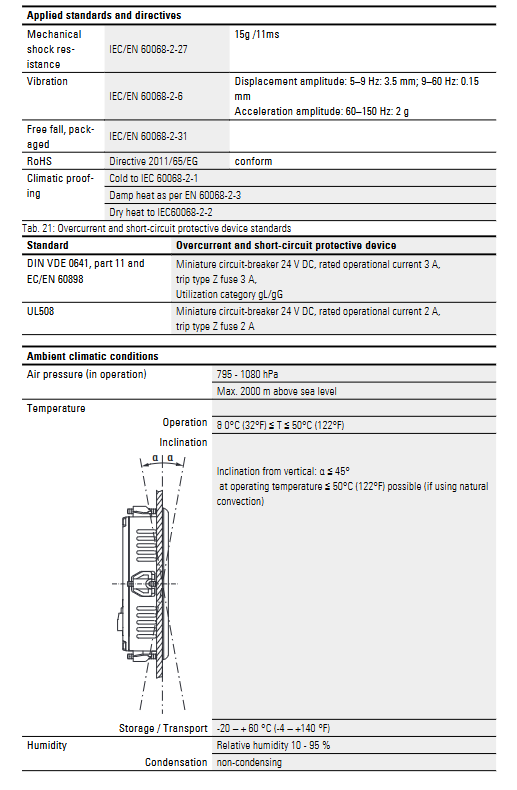 | Applied standards and directives | | |
|---|---|---|
| Mechanical shock resistance | IEC/EN 60068-2-27 | 15g /11ms |
| Vibration | IEC/EN 60068-2-6 | Displacement amplitude: 5–9 Hz: 3.5 mm; 9–60 Hz: 0.15 mm Acceleration amplitude: 60–150 Hz: 2 g |
| Free fall, packaged | IEC/EN 60068-2-31 | |
| RoHS | Directive 2011/65/EG | conform |
| Climatic proofing | Cold to IEC 60068-2-1 | |
| | Damp heat as per EN 60068-2-3 | |
| | Dry heat to IEC60068-2-2 | |

Tab. 21: Overcurrent and short-circuit protective device standards

| Standard | Overcurrent and short-circuit protective device |
|---|---|
| DIN VDE 0641, part 11 and EC/EN 60898 | Miniature circuit-breaker 24 V DC, rated operational current 3 A, trip type Z fuse 3 A, Utilization category gL/gG |
| UL508 | Miniature circuit-breaker 24 V DC, rated operational current 2 A, trip type Z fuse 2 A |

| Ambient climatic conditions | |
|---|---|
| Air pressure (in operation) | 795 - 1080 hPa |
| | Max. 2000 m above sea level |
| Temperature | |
| Operation | ϑ 0°C (32°F) ≤ T ≤ 50°C (122°F) |
| Inclination α α | Inclination from vertical: α ≤ 45° at operating temperature ≤ 50°C (122°F) possible (if using natural convection) |
| Storage / Transport | -20 – + 60 °C (-4 – +140 °F) |
| Humidity | Relative humidity 10 - 95 % |
| Condensation | non-condensing |