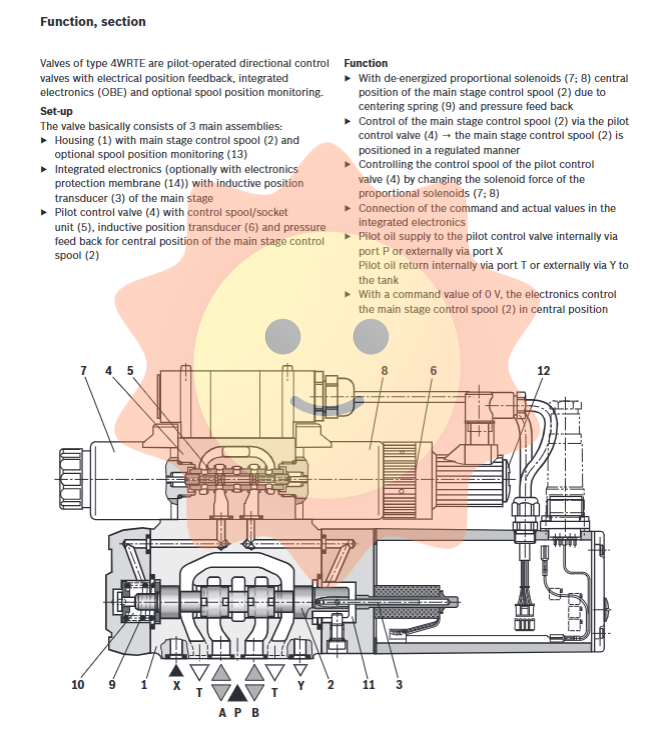 Function, section

Valves of type 4WRTE are pilot-operated directional control valves with electrical position feedback, integrated electronics (OBE) and optional spool position monitoring.

Set-up
The valve basically consists of 3 main assemblies:
▶ Housing (1) with main stage control spool (2) and optional spool position monitoring (13)
▶ Integrated electronics (optionally with electronics protection membrane (14)) with inductive position transducer (3) of the main stage
▶ Pilot control valve (4) with control spool/socket unit (5), inductive position transducer (6) and pressure feed back for central position of the main stage control spool (2)

Function
▶ With de-energized proportional solenoids (7; 8) central position of the main stage control spool (2) due to centering spring (9) and pressure feed back
▶ Control of the main stage control spool (2) via the pilot control valve (4) → the main stage control spool (2) is positioned in a regulated manner
▶ Controlling the control spool of the pilot control valve (4) by changing the solenoid force of the proportional solenoids (7; 8)
▶ Connection of the command and actual values in the integrated electronics
▶ Pilot oil supply to the pilot control valve internally via port P or externally via port X
Pilot oil return internally via port T or externally via Y to the tank
▶ With a command value of 0 V, the electronics control the main stage control spool (2) in central position

7 4 5 8 6 12

10 9 1 X T T Y 2 11 3
A P B