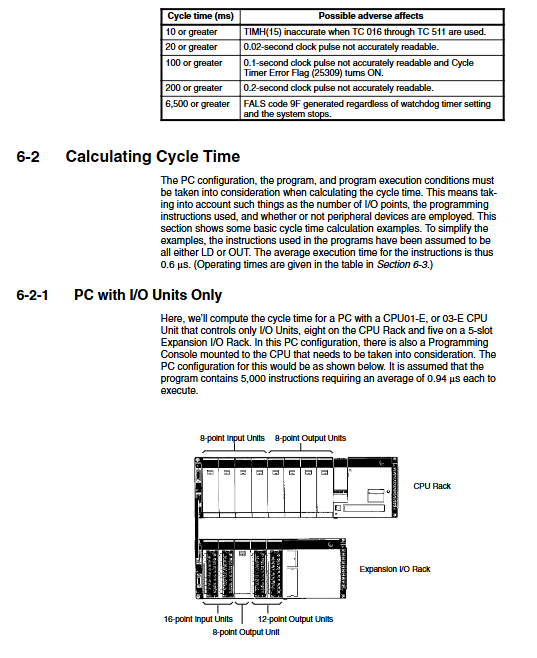 | Cycle time (ms) | Possible adverse affects |
|---|---|
| 10 or greater | TIMH(15) inaccurate when TC 016 through TC 511 are used. |
| 20 or greater | 0.02-second clock pulse not accurately readable. |
| 100 or greater | 0.1-second clock pulse not accurately readable and Cycle Timer Error Flag (25309) turns ON. |
| 200 or greater | 0.2-second clock pulse not accurately readable. |
| 6,500 or greater | FALS code 9F generated regardless of watchdog timer setting and the system stops. |

6-2 Calculating Cycle Time

The PC configuration, the program, and program execution conditions must be taken into consideration when calculating the cycle time. This means taking into account such things as the number of I/O points, the programming instructions used, and whether or not peripheral devices are employed. This section shows some basic cycle time calculation examples. To simplify the examples, the instructions used in the programs have been assumed to be all either LD or OUT. The average execution time for the instructions is thus 0.6 µs. (Operating times are given in the table in Section 6-3.)

6-2-1 PC with I/O Units Only

Here, we'll compute the cycle time for a PC with a CPU01-E, or 03-E CPU Unit that controls only I/O Units, eight on the CPU Rack and five on a 5-slot Expansion I/O Rack. In this PC configuration, there is also a Programming Console mounted to the CPU that needs to be taken into consideration. The PC configuration for this would be as shown below. It is assumed that the program contains 5,000 instructions requiring an average of 0.94 µs each to execute.

8-point Input Units 8-point Output Units

CPU Rack

Expansion I/O Rack

16-point Input Units 12-point Output Units

8-point Output Unit