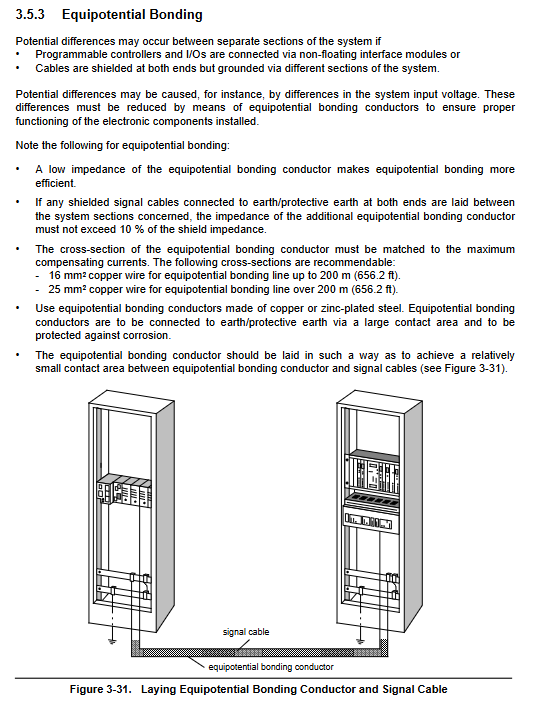 3.5.3 Equipotential Bonding

Potential differences may occur between separate sections of the system if
• Programmable controllers and I/Os are connected via non-floating interface modules or
• Cables are shielded at both ends but grounded via different sections of the system.

Potential differences may be caused, for instance, by differences in the system input voltage. These differences must be reduced by means of equipotential bonding conductors to ensure proper functioning of the electronic components installed.

Note the following for equipotential bonding:

• A low impedance of the equipotential bonding conductor makes equipotential bonding more efficient.

• If any shielded signal cables connected to earth/protective earth at both ends are laid between the system sections concerned, the impedance of the additional equipotential bonding conductor must not exceed 10 % of the shield impedance.

• The cross-section of the equipotential bonding conductor must be matched to the maximum compensating currents. The following cross-sections are recommendable:
- 16 mm² copper wire for equipotential bonding line up to 200 m (656.2 ft).
- 25 mm² copper wire for equipotential bonding line over 200 m (656.2 ft).

• Use equipotential bonding conductors made of copper or zinc-plated steel. Equipotential bonding conductors are to be connected to earth/protective earth via a large contact area and to be protected against corrosion.

• The equipotential bonding conductor should be laid in such a way as to achieve a relatively small contact area between equipotential bonding conductor and signal cables (see Figure 3-31).

signal cable

equipotential bonding conductor

Figure 3-31. Laying Equipotential Bonding Conductor and Signal Cable