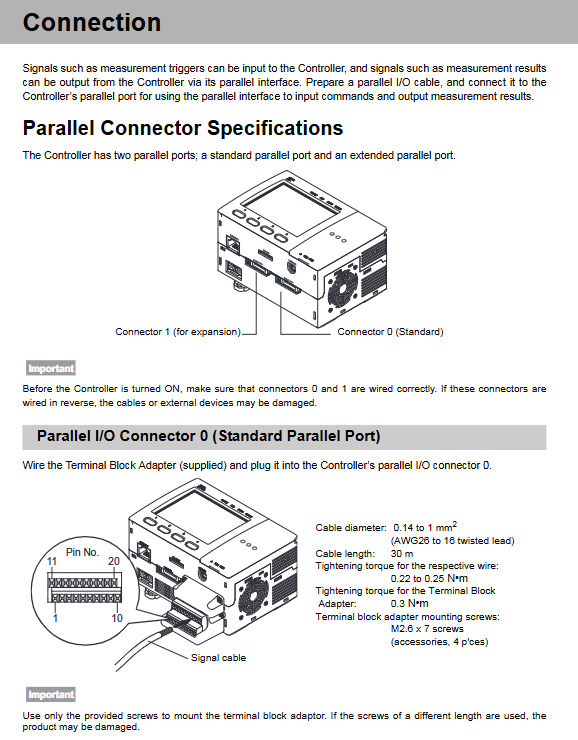 Connection

Signals such as measurement triggers can be input to the Controller, and signals such as measurement results can be output from the Controller via its parallel interface. Prepare a parallel I/O cable, and connect it to the Controller's parallel port for using the parallel interface to input commands and output measurement results.

Parallel Connector Specifications

The Controller has two parallel ports; a standard parallel port and an extended parallel port.

Connector 1 (for expansion)
Connector 0 (Standard)

Important

Before the Controller is turned ON, make sure that connectors 0 and 1 are wired correctly. If these connectors are wired in reverse, the cables or external devices may be damaged.

Parallel I/O Connector 0 (Standard Parallel Port)

Wire the Terminal Block Adapter (supplied) and plug it into the Controller's parallel I/O connector 0.

Pin No.
11
20
1
10
Signal cable

Cable diameter: 0.14 to 1 mm$^2$
(AWG26 to 16 twisted lead)
Cable length: 30 m
Tightening torque for the respective wire:
0.22 to 0.25 N•m
Tightening torque for the Terminal Block Adapter: 0.3 N•m
Terminal block adapter mounting screws:
M2.6 x 7 screws
(accessories, 4 p'ces)

Important

Use only the provided screws to mount the terminal block adaptor. If the screws of a different length are used, the product may be damaged.