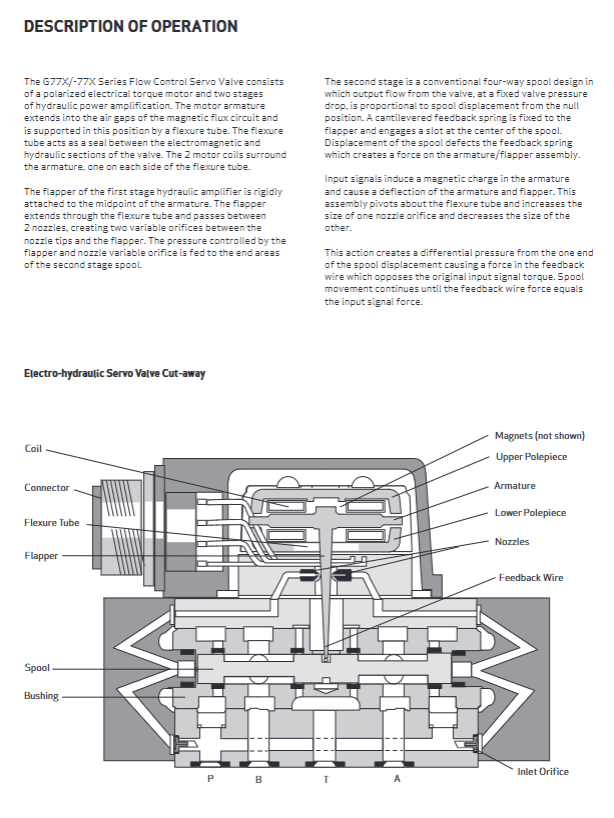 DESCRIPTION OF OPERATION

The G77X/-77X Series Flow Control Servo Valve consists of a polarized electrical torque motor and two stages of hydraulic power amplification. The motor armature extends into the air gaps of the magnetic flux circuit and is supported in this position by a flexure tube. The flexure tube acts as a seal between the electromagnetic and hydraulic sections of the valve. The 2 motor coils surround the armature, one on each side of the flexure tube.

The flapper of the first stage hydraulic amplifier is rigidly attached to the midpoint of the armature. The flapper extends through the flexure tube and passes between 2 nozzles, creating two variable orifices between the nozzle tips and the flapper. The pressure controlled by the flapper and nozzle variable orifice is fed to the end areas of the second stage spool.

The second stage is a conventional four-way spool design in which output flow from the valve, at a fixed valve pressure drop, is proportional to spool displacement from the null position. A cantilevered feedback spring is fixed to the flapper and engages a slot at the center of the spool. Displacement of the spool defects the feedback spring which creates a force on the armature/flapper assembly.

Input signals induce a magnetic charge in the armature and cause a deflection of the armature and flapper. This assembly pivots about the flexure tube and increases the size of one nozzle orifice and decreases the size of the other.

This action creates a differential pressure from the one end of the spool displacement causing a force in the feedback wire which opposes the original input signal torque. Spool movement continues until the feedback wire force equals the input signal force.

Electro-hydraulic Servo Valve Cut-away

Coil
Connector
Flexure Tube
Flapper
Spool
Bushing
Magnets (not shown)
Upper Polepiece
Armature
Lower Polepiece
Nozzles
Feedback Wire
Inlet Orifice
P
B
T
A