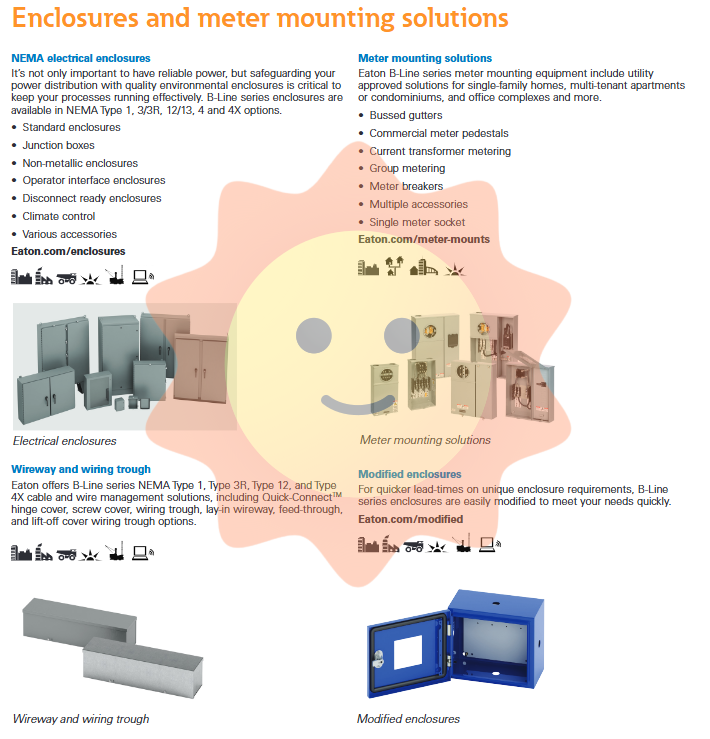 Enclosures and meter mounting solutions

NEMA electrical enclosures
It's not only important to have reliable power, but safeguarding your power distribution with quality environmental enclosures is critical to keep your processes running effectively. B-Line series enclosures are available in NEMA Type 1, 3/3R, 12/13, 4 and 4X options.
• Standard enclosures
• Junction boxes
• Non-metallic enclosures
• Operator interface enclosures
• Disconnect ready enclosures
• Climate control
• Various accessories
Eaton.com/enclosures

Electrical enclosures

Wireway and wiring trough
Eaton offers B-Line series NEMA Type 1, Type 3R, Type 12, and Type 4X cable and wire management solutions, including Quick-Connect™ hinge cover, screw cover, wiring trough, lay-in wireway, feed-through, and lift-off cover wiring trough options.

Wireway and wiring trough

Meter mounting solutions
Eaton B-Line series meter mounting equipment include utility approved solutions for single-family homes, multi-tenant apartments or condominiums, and office complexes and more.
• Bussed gutters
• Commercial meter pedestals
• Current transformer metering
• Group metering
• Meter breakers
• Multiple accessories
• Single meter socket
Eaton.com/meter-mounts

Meter mounting solutions

Modified enclosures
For quicker lead-times on unique enclosure requirements, B-Line series enclosures are easily modified to meet your needs quickly.
Eaton.com/modified

Modified enclosures