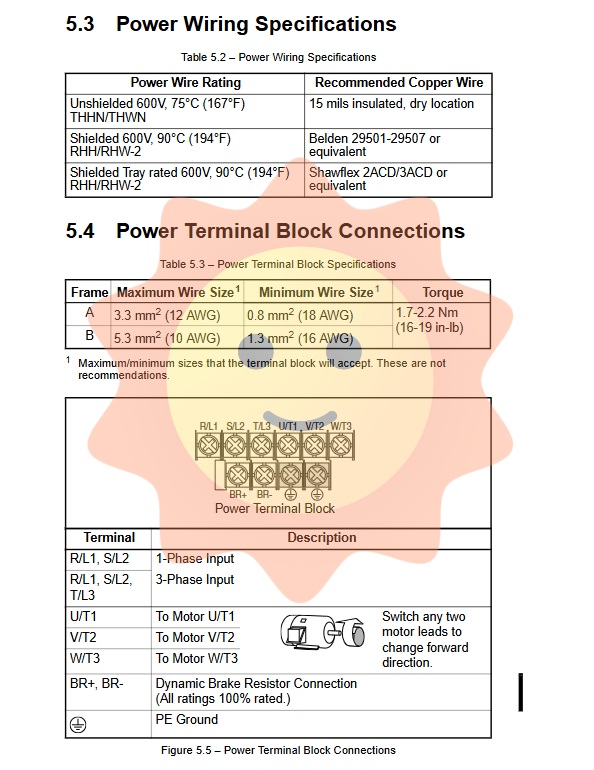 5.3 Power Wiring Specifications

Table 5.2 – Power Wiring Specifications

| Power Wire Rating | Recommended Copper Wire |
|---|---|
| Unshielded 600V, 75°C (167°F) THHN/THWN | 15 mils insulated, dry location |
| Shielded 600V, 90°C (194°F) RHH/RHW-2 | Belden 29501-29507 or equivalent |
| Shielded Tray rated 600V, 90°C (194°F) RHH/RHW-2 | Shawflex 2ACD/3ACD or equivalent |

5.4 Power Terminal Block Connections

Table 5.3 – Power Terminal Block Specifications

| Frame | Maximum Wire Size$^1$ | Minimum Wire Size$^1$ | Torque |
|---|---|---|---|
| A | 3.3 mm$^2$ (12 AWG) | 0.8 mm$^2$ (18 AWG) | 1.7-2.2 Nm (16-19 in-lb) |
| B | 5.3 mm$^2$ (10 AWG) | 1.3 mm$^2$ (16 AWG) | |

$^1$ Maximum/minimum sizes that the terminal block will accept. These are not recommendations.

R/L1 S/L2 T/L3 U/T1 V/T2 W/T3
BR+ BR-
Power Terminal Block

| Terminal | Description | |
|---|---|---|
| R/L1, S/L2 | 1-Phase Input | |
| R/L1, S/L2, T/L3 | 3-Phase Input | |
| U/T1 | To Motor U/T1 | Switch any two motor leads to change forward direction. |
| V/T2 | To Motor V/T2 | |
| W/T3 | To Motor W/T3 | |
| BR+, BR- | Dynamic Brake Resistor Connection (All ratings 100% rated.) | |
| ⏚ | PE Ground | |

Figure 5.5 – Power Terminal Block Connections