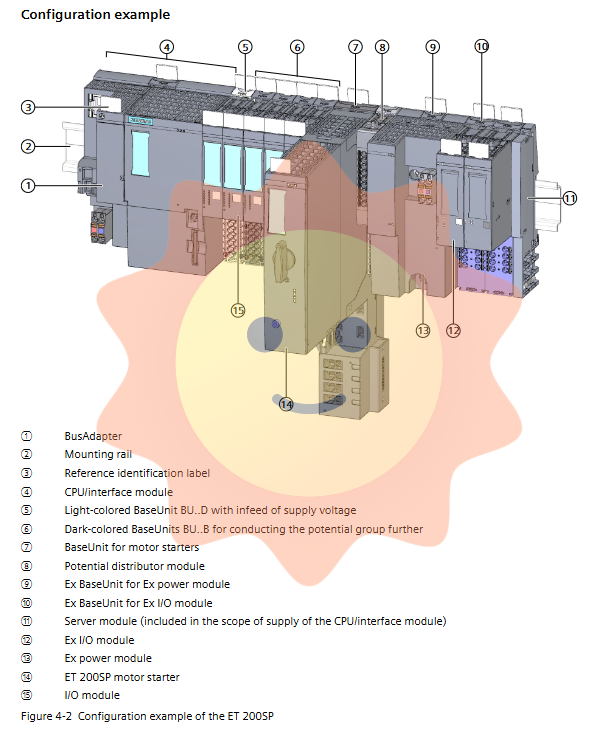 Configuration example

④ ⑤ ⑥ ⑦ ⑧ ⑨ ⑩
③
②
①
⑪
⑮
⑬ ⑫
⑭

① BusAdapter
② Mounting rail
③ Reference identification label
④ CPU/interface module
⑤ Light-colored BaseUnit BU..D with infeed of supply voltage
⑥ Dark-colored BaseUnits BU..B for conducting the potential group further
⑦ BaseUnit for motor starters
⑧ Potential distributor module
⑨ Ex BaseUnit for Ex power module
⑩ Ex BaseUnit for Ex I/O module
⑪ Server module (included in the scope of supply of the CPU/interface module)
⑫ Ex I/O module
⑬ Ex power module
⑭ ET 200SP motor starter
⑮ I/O module

Figure 4-2 Configuration example of the ET 200SP