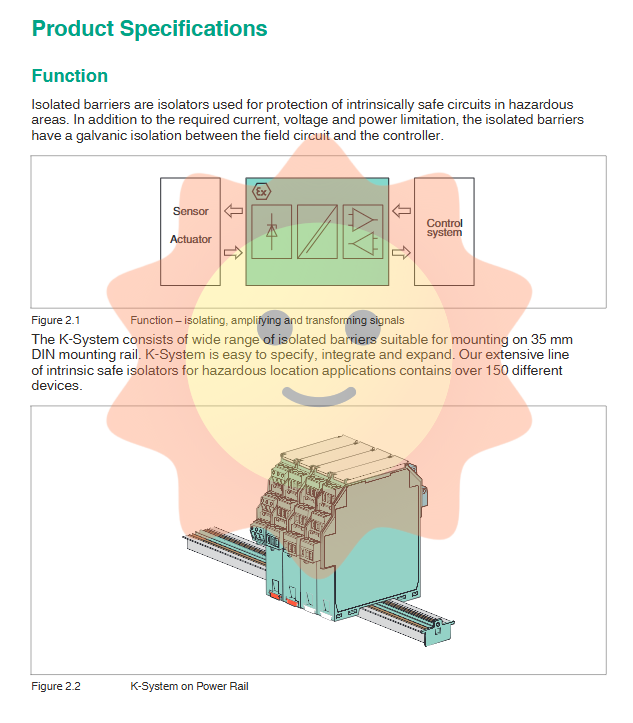 Product Specifications

Function

Isolated barriers are isolators used for protection of intrinsically safe circuits in hazardous areas. In addition to the required current, voltage and power limitation, the isolated barriers have a galvanic isolation between the field circuit and the controller.

Sensor

Actuator

Ex

Control system

Figure 2.1 Function – isolating, amplifying and transforming signals

The K-System consists of wide range of isolated barriers suitable for mounting on 35 mm DIN mounting rail. K-System is easy to specify, integrate and expand. Our extensive line of intrinsic safe isolators for hazardous location applications contains over 150 different devices.

Figure 2.2 K-System on Power Rail