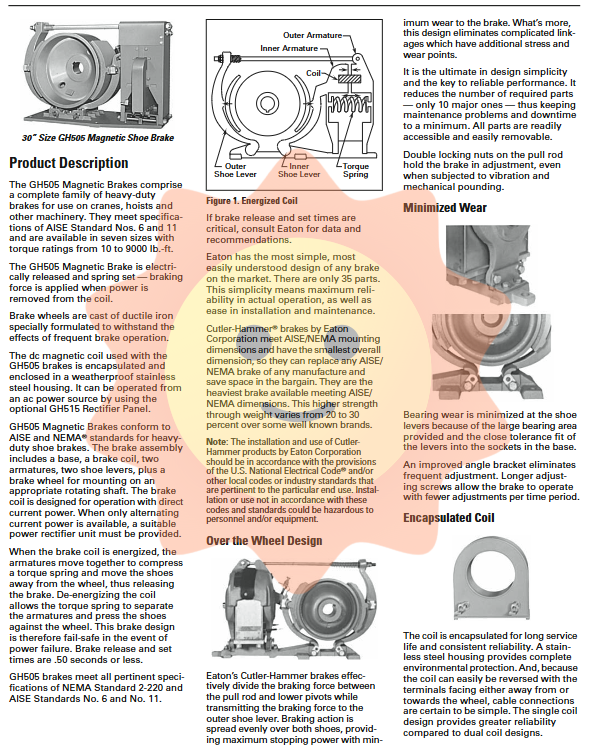 30" Size GH505 Magnetic Shoe Brake

Product Description

The GH505 Magnetic Brakes comprise a complete family of heavy-duty brakes for use on cranes, hoists and other machinery. They meet specifications of AISE Standard Nos. 6 and 11 and are available in seven sizes with torque ratings from 10 to 9000 lb.-ft.

The GH505 Magnetic Brake is electrically released and spring set — braking force is applied when power is removed from the coil.

Brake wheels are cast of ductile iron specially formulated to withstand the effects of frequent brake operation.

The dc magnetic coil used with the GH505 brakes is encapsulated and enclosed in a weatherproof stainless steel housing. It can be operated from an ac power source by using the optional GH515 Rectifier Panel.

GH505 Magnetic Brakes conform to AISE and NEMA® standards for heavy-duty shoe brakes. The brake assembly includes a base, a brake coil, two armatures, two shoe levers, plus a brake wheel for mounting on an appropriate rotating shaft. The brake coil is designed for operation with direct current power. When only alternating current power is available, a suitable power rectifier unit must be provided.

When the brake coil is energized, the armatures move together to compress a torque spring and move the shoes away from the wheel, thus releasing the brake. De-energizing the coil allows the torque spring to separate the armatures and press the shoes against the wheel. This brake design is therefore fail-safe in the event of power failure. Brake release and set times are .50 seconds or less.

GH505 brakes meet all pertinent specifications of NEMA Standard 2-220 and AISE Standards No. 6 and No. 11.

Outer Armature
Inner Armature
Coil
Outer Shoe Lever
Inner Shoe Lever
Torque Spring

Figure 1. Energized Coil

If brake release and set times are critical, consult Eaton for data and recommendations.

Eaton has the most simple, most easily understood design of any brake on the market. There are only 35 parts. This simplicity means maximum reliability in actual operation, as well as ease in installation and maintenance.

Cutler-Hammer® brakes by Eaton Corporation meet AISE/NEMA mounting dimensions and have the smallest overall dimension, so they can replace any AISE/NEMA brake of any manufacture and save space in the bargain. They are the heaviest brake available meeting AISE/NEMA dimensions. This higher strength through weight varies from 20 to 30 percent over some well known brands.

Note: The installation and use of Cutler-Hammer products by Eaton Corporation should be in accordance with the provisions of the U.S. National Electrical Code® and/or other local codes or industry standards that are pertinent to the particular end use. Installation or use not in accordance with these codes and standards could be hazardous to personnel and/or equipment.

Over the Wheel Design

Eaton's Cutler-Hammer brakes effectively divide the braking force between the pull rod and lower pivots while transmitting the braking force to the outer shoe lever. Braking action is spread evenly over both shoes, providing maximum stopping power with minimum wear to the brake. What's more, this design eliminates complicated linkages which have additional stress and wear points.

It is the ultimate in design simplicity and the key to reliable performance. It reduces the number of required parts — only 10 major ones — thus keeping maintenance problems and downtime to a minimum. All parts are readily accessible and easily removable.

Double locking nuts on the pull rod hold the brake in adjustment, even when subjected to vibration and mechanical pounding.

Minimized Wear

Bearing wear is minimized at the shoe levers because of the large bearing area provided and the close tolerance fit of the levers into the sockets in the base.

An improved angle bracket eliminates frequent adjustment. Longer adjusting screws allow the brake to operate with fewer adjustments per time period.

Encapsulated Coil

The coil is encapsulated for long service life and consistent reliability. A stainless steel housing provides complete environmental protection. And, because the coil can easily be reversed with the terminals facing either away from or towards the wheel, cable connections are certain to be simple. The single coil design provides greater reliability compared to dual coil designs.