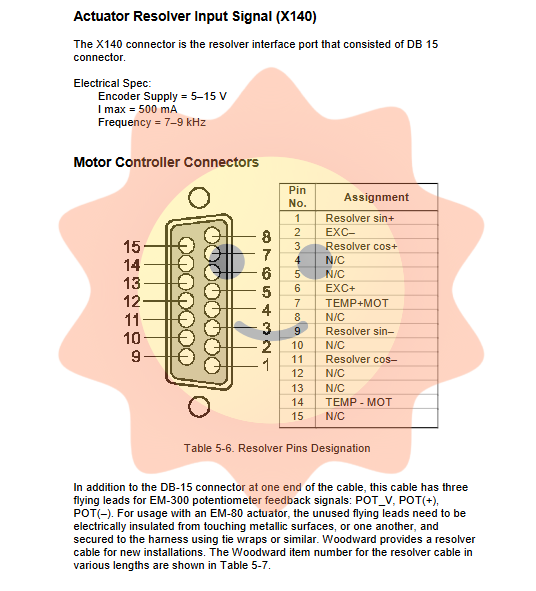 Actuator Resolver Input Signal (X140)

The X140 connector is the resolver interface port that consisted of DB 15 connector.

Electrical Spec:
Encoder Supply = 5–15 V
I max = 500 mA
Frequency = 7–9 kHz

Motor Controller Connectors

15
14
13
12
11
10
9
8
7
6
5
4
3
2
1

| Pin No. | Assignment |
|---|---|
| 1 | Resolver sin+ |
| 2 | EXC– |
| 3 | Resolver cos+ |
| 4 | N/C |
| 5 | N/C |
| 6 | EXC+ |
| 7 | TEMP+MOT |
| 8 | N/C |
| 9 | Resolver sin– |
| 10 | N/C |
| 11 | Resolver cos– |
| 12 | N/C |
| 13 | N/C |
| 14 | TEMP - MOT |
| 15 | N/C |

Table 5-6. Resolver Pins Designation

In addition to the DB-15 connector at one end of the cable, this cable has three flying leads for EM-300 potentiometer feedback signals: POT_V, POT(+), POT(–). For usage with an EM-80 actuator, the unused flying leads need to be electrically insulated from touching metallic surfaces, or one another, and secured to the harness using tie wraps or similar. Woodward provides a resolver cable for new installations. The Woodward item number for the resolver cable in various lengths are shown in Table 5-7.