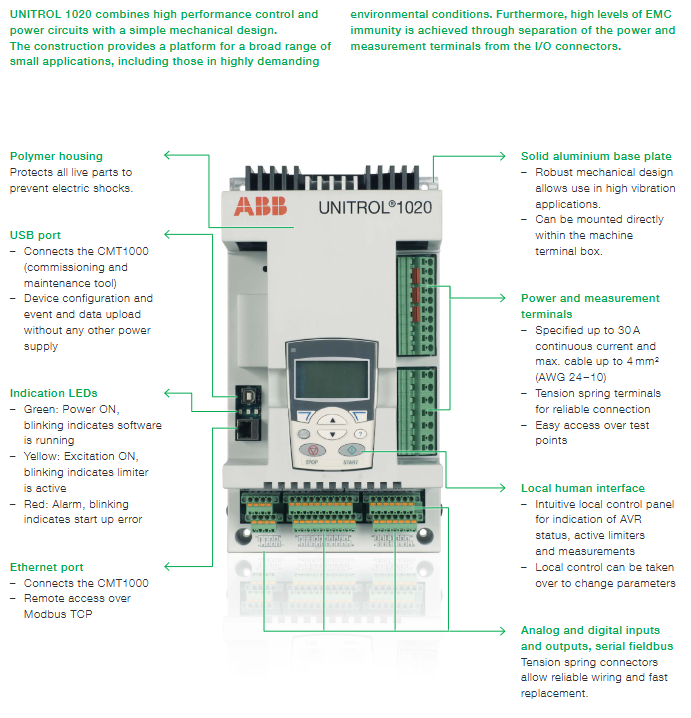 UNITROL 1020 combines high performance control and power circuits with a simple mechanical design. The construction provides a platform for a broad range of small applications, including those in highly demanding environmental conditions. Furthermore, high levels of EMC immunity is achieved through separation of the power and measurement terminals from the I/O connectors.

Polymer housing
Protects all live parts to prevent electric shocks.

USB port
– Connects the CMT1000 (commissioning and maintenance tool)
– Device configuration and event and data upload without any other power supply

Indication LEDs
– Green: Power ON, blinking indicates software is running
– Yellow: Excitation ON, blinking indicates limiter is active
– Red: Alarm, blinking indicates start up error

Ethernet port
– Connects the CMT1000
– Remote access over Modbus TCP

ABB UNITROL®1020

STOP START

Solid aluminium base plate
– Robust mechanical design allows use in high vibration applications.
– Can be mounted directly within the machine terminal box.

Power and measurement terminals
– Specified up to 30 A continuous current and max. cable up to 4 mm² (AWG 24–10)
– Tension spring terminals for reliable connection
– Easy access over test points

Local human interface
– Intuitive local control panel for indication of AVR status, active limiters and measurements
– Local control can be taken over to change parameters

Analog and digital inputs and outputs, serial fieldbus
Tension spring connectors allow reliable wiring and fast replacement.