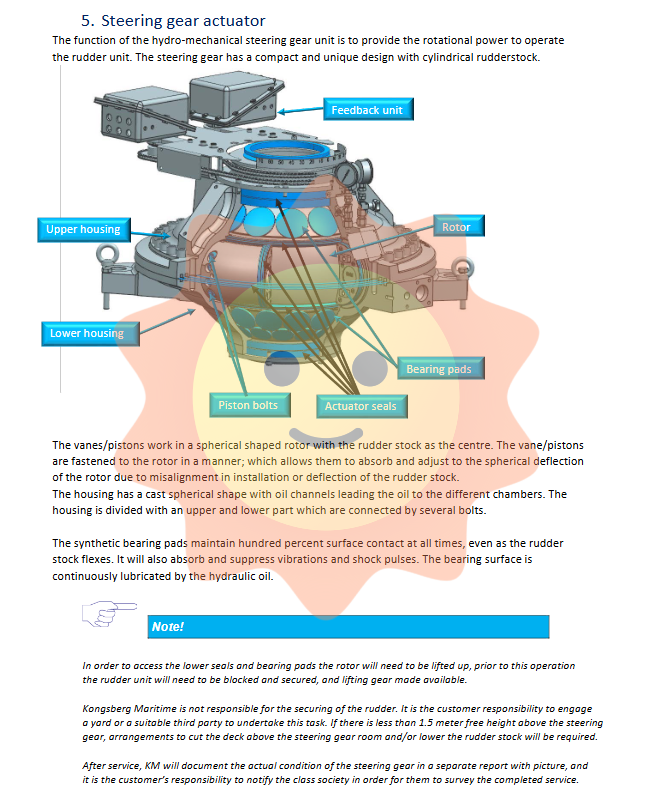 5. Steering gear actuator

The function of the hydro-mechanical steering gear unit is to provide the rotational power to operate the rudder unit. The steering gear has a compact and unique design with cylindrical rudderstock.

Feedback unit

Upper housing

Rotor

Lower housing

Bearing pads

Piston bolts

Actuator seals

The vanes/pistons work in a spherical shaped rotor with the rudder stock as the centre. The vane/pistons are fastened to the rotor in a manner; which allows them to absorb and adjust to the spherical deflection of the rotor due to misalignment in installation or deflection of the rudder stock.
The housing has a cast spherical shape with oil channels leading the oil to the different chambers. The housing is divided with an upper and lower part which are connected by several bolts.

The synthetic bearing pads maintain hundred percent surface contact at all times, even as the rudder stock flexes. It will also absorb and suppress vibrations and shock pulses. The bearing surface is continuously lubricated by the hydraulic oil.

Note!

In order to access the lower seals and bearing pads the rotor will need to be lifted up, prior to this operation the rudder unit will need to be blocked and secured, and lifting gear made available.

Kongsberg Maritime is not responsible for the securing of the rudder. It is the customer responsibility to engage a yard or a suitable third party to undertake this task. If there is less than 1.5 meter free height above the steering gear, arrangements to cut the deck above the steering gear room and/or lower the rudder stock will be required.

After service, KM will document the actual condition of the steering gear in a separate report with picture, and it is the customer's responsibility to notify the class society in order for them to survey the completed service.