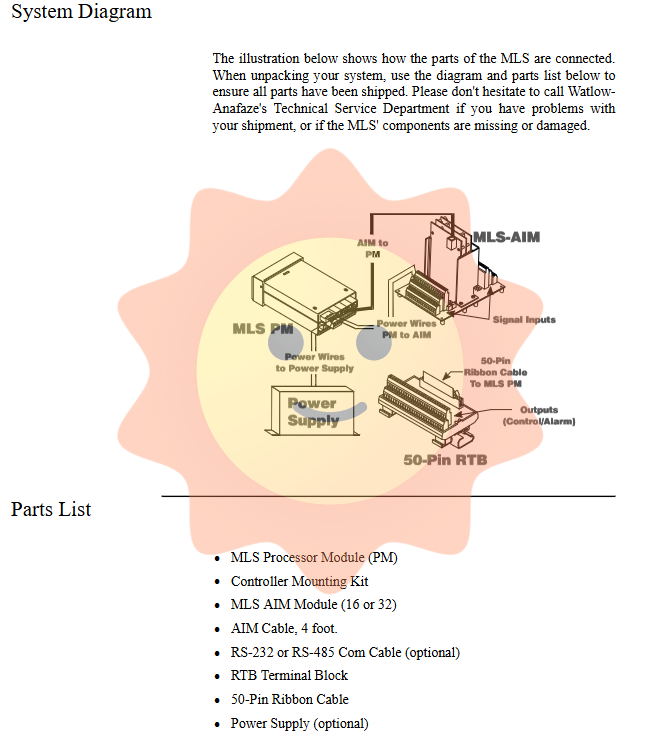 System Diagram

The illustration below shows how the parts of the MLS are connected. When unpacking your system, use the diagram and parts list below to ensure all parts have been shipped. Please don't hesitate to call Watlow-Anafaze's Technical Service Department if you have problems with your shipment, or if the MLS' components are missing or damaged.

AIM to PM

MLS-AIM

MLS PM

Power Wires PM to AIM

Signal Inputs

Power Wires to Power Supply

50-Pin Ribbon Cable To MLS PM

Power Supply

Outputs (Control/Alarm)

50-Pin RTB

Parts List

- MLS Processor Module (PM)
- Controller Mounting Kit
- MLS AIM Module (16 or 32)
- AIM Cable, 4 foot.
- RS-232 or RS-485 Com Cable (optional)
- RTB Terminal Block
- 50-Pin Ribbon Cable
- Power Supply (optional)