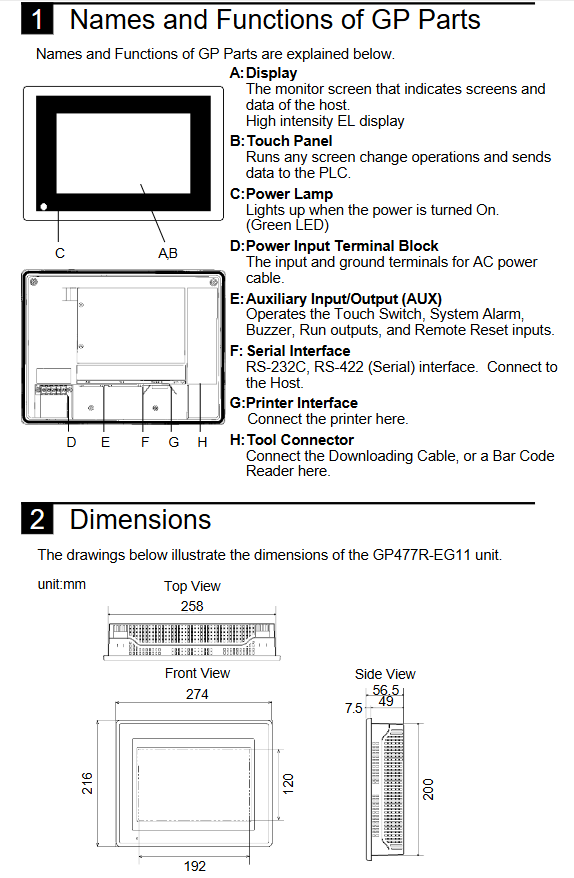 1 Names and Functions of GP Parts

Names and Functions of GP Parts are explained below.

C AB

D E F G H

A: Display
The monitor screen that indicates screens and data of the host.
High intensity EL display

B: Touch Panel
Runs any screen change operations and sends data to the PLC.

C: Power Lamp
Lights up when the power is turned On. (Green LED)

D: Power Input Terminal Block
The input and ground terminals for AC power cable.

E: Auxiliary Input/Output (AUX)
Operates the Touch Switch, System Alarm, Buzzer, Run outputs, and Remote Reset inputs.

F: Serial Interface
RS-232C, RS-422 (Serial) interface. Connect to the Host.

G: Printer Interface
Connect the printer here.

H: Tool Connector
Connect the Downloading Cable, or a Bar Code Reader here.

2 Dimensions

The drawings below illustrate the dimensions of the GP477R-EG11 unit.

unit:mm

Top View
258

Front View
274
216
120
192

Side View
56.5
49
7.5
200