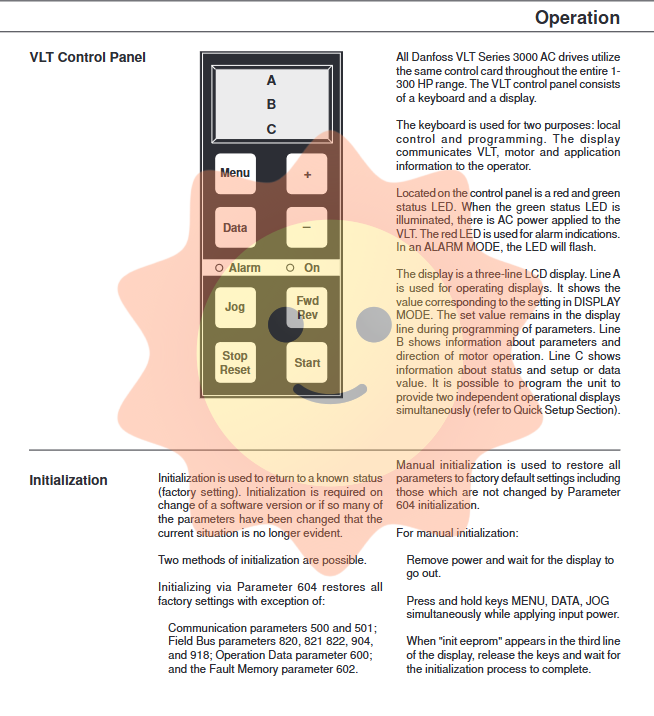 Operation

VLT Control Panel

A
B
C

Menu
+
Data
–
Alarm
On
Jog
Fwd Rev
Stop Reset
Start

All Danfoss VLT Series 3000 AC drives utilize the same control card throughout the entire 1-300 HP range. The VLT control panel consists of a keyboard and a display.

The keyboard is used for two purposes: local control and programming. The display communicates VLT, motor and application information to the operator.

Located on the control panel is a red and green status LED. When the green status LED is illuminated, there is AC power applied to the VLT. The red LED is used for alarm indications. In an ALARM MODE, the LED will flash.

The display is a three-line LCD display. Line A is used for operating displays. It shows the value corresponding to the setting in DISPLAY MODE. The set value remains in the display line during programming of parameters. Line B shows information about parameters and direction of motor operation. Line C shows information about status and setup or data value. It is possible to program the unit to provide two independent operational displays simultaneously (refer to Quick Setup Section).

Initialization

Initialization is used to return to a known status (factory setting). Initialization is required on change of a software version or if so many of the parameters have been changed that the current situation is no longer evident.

Two methods of initialization are possible.

Initializing via Parameter 604 restores all factory settings with exception of:

Communication parameters 500 and 501; Field Bus parameters 820, 821 822, 904, and 918; Operation Data parameter 600; and the Fault Memory parameter 602.

Manual initialization is used to restore all parameters to factory default settings including those which are not changed by Parameter 604 initialization.

For manual initialization:

Remove power and wait for the display to go out.

Press and hold keys MENU, DATA, JOG simultaneously while applying input power.

When "init eeprom" appears in the third line of the display, release the keys and wait for the initialization process to complete.