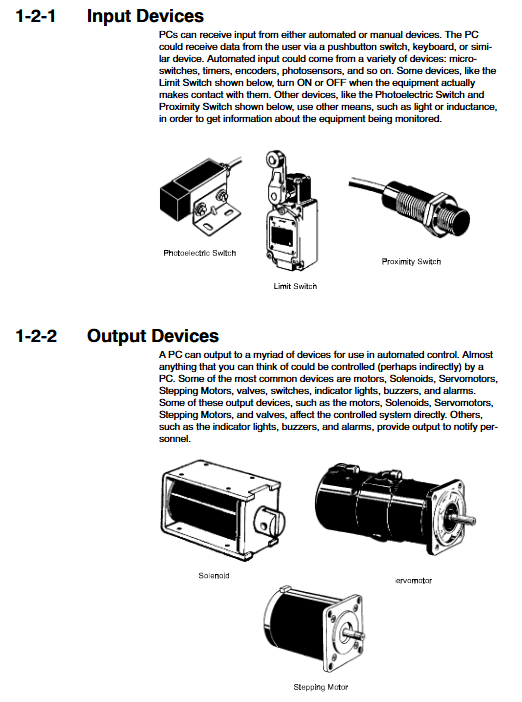 1-2-1 Input Devices

PCs can receive input from either automated or manual devices. The PC could receive data from the user via a pushbutton switch, keyboard, or similar device. Automated input could come from a variety of devices: microswitches, timers, encoders, photosensors, and so on. Some devices, like the Limit Switch shown below, turn ON or OFF when the equipment actually makes contact with them. Other devices, like the Photoelectric Switch and Proximity Switch shown below, use other means, such as light or inductance, in order to get information about the equipment being monitored.

Photoelectric Switch

Limit Switch

Proximity Switch

1-2-2 Output Devices

A PC can output to a myriad of devices for use in automated control. Almost anything that you can think of could be controlled (perhaps indirectly) by a PC. Some of the most common devices are motors, Solenoids, Servomotors, Stepping Motors, valves, switches, indicator lights, buzzers, and alarms. Some of these output devices, such as the motors, Solenoids, Servomotors, Stepping Motors, and valves, affect the controlled system directly. Others, such as the indicator lights, buzzers, and alarms, provide output to notify personnel.

Solenoid

ervomotor

Stepping Motor