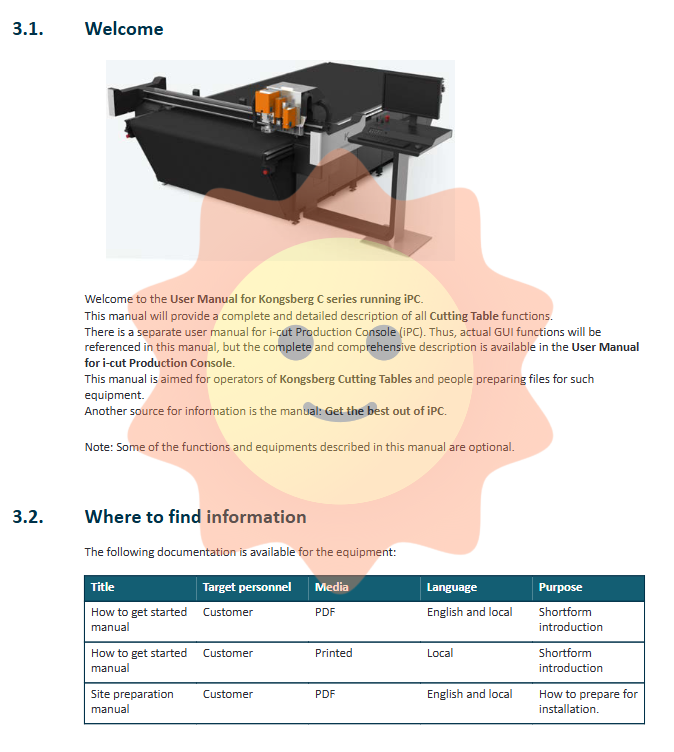 3.1. Welcome

Welcome to the User Manual for Kongsberg C series running iPC.
This manual will provide a complete and detailed description of all Cutting Table functions.
There is a separate user manual for i-cut Production Console (iPC). Thus, actual GUI functions will be referenced in this manual, but the complete and comprehensive description is available in the User Manual for i-cut Production Console.
This manual is aimed for operators of Kongsberg Cutting Tables and people preparing files for such equipment.
Another source for information is the manual: Get the best out of iPC.

Note: Some of the functions and equipments described in this manual are optional.

3.2. Where to find information

The following documentation is available for the equipment:

| Title | Target personnel | Media | Language | Purpose |
|---|---|---|---|---|
| How to get started manual | Customer | PDF | English and local | Shortform introduction |
| How to get started manual | Customer | Printed | Local | Shortform introduction |
| Site preparation manual | Customer | PDF | English and local | How to prepare for installation. |