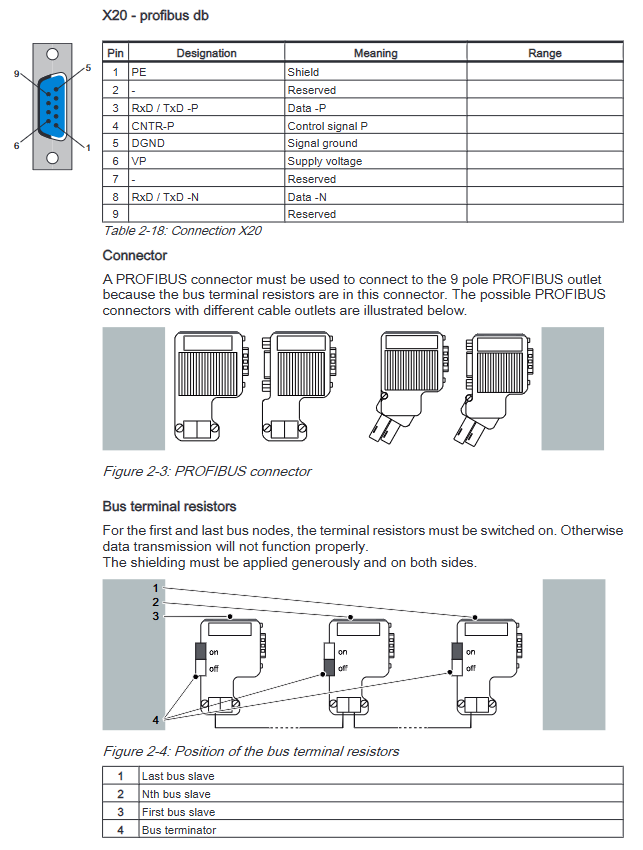 X20 - profibus db

9
5
6
1

| Pin | Designation | Meaning | Range |
|---|---|---|---|
| 1 | PE | Shield | |
| 2 | - | Reserved | |
| 3 | RxD / TxD -P | Data -P | |
| 4 | CNTR-P | Control signal P | |
| 5 | DGND | Signal ground | |
| 6 | VP | Supply voltage | |
| 7 | - | Reserved | |
| 8 | RxD / TxD -N | Data -N | |
| 9 | | Reserved | |

Table 2-18: Connection X20

Connector

A PROFIBUS connector must be used to connect to the 9 pole PROFIBUS outlet because the bus terminal resistors are in this connector. The possible PROFIBUS connectors with different cable outlets are illustrated below.

Figure 2-3: PROFIBUS connector

Bus terminal resistors

For the first and last bus nodes, the terminal resistors must be switched on. Otherwise data transmission will not function properly.
The shielding must be applied generously and on both sides.

1
2
3
on
off
on
off
on
off
4

Figure 2-4: Position of the bus terminal resistors

| 1 | Last bus slave |
|---|---|
| 2 | Nth bus slave |
| 3 | First bus slave |
| 4 | Bus terminator |