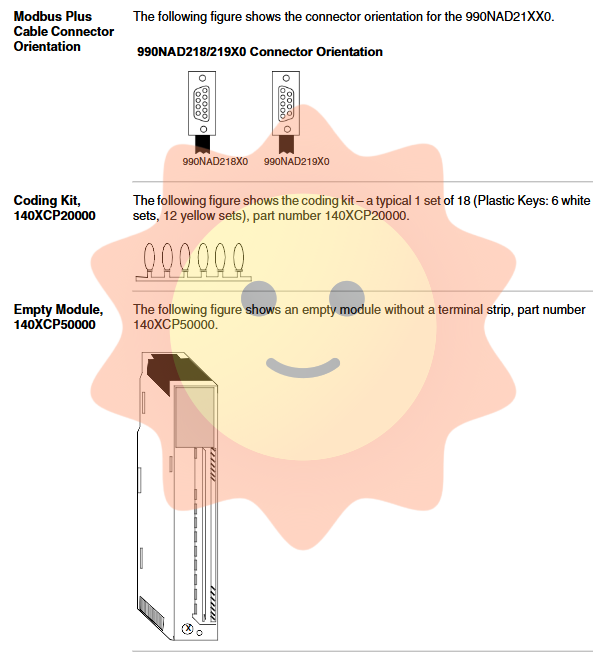 Modbus Plus Cable Connector Orientation

The following figure shows the connector orientation for the 990NAD21XX0.

990NAD218/219X0 Connector Orientation

990NAD218X0 990NAD219X0

Coding Kit, 140XCP20000

The following figure shows the coding kit – a typical 1 set of 18 (Plastic Keys: 6 white sets, 12 yellow sets), part number 140XCP20000.

Empty Module, 140XCP50000

The following figure shows an empty module without a terminal strip, part number 140XCP50000.