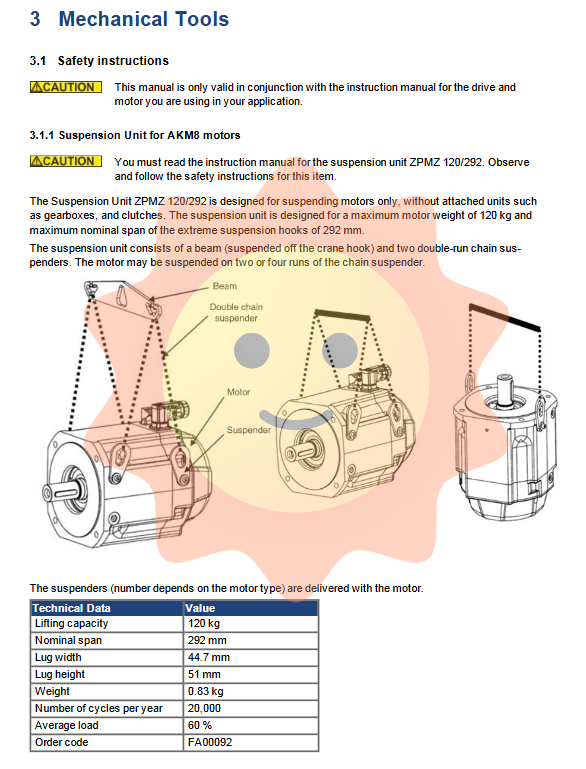 3 Mechanical Tools

3.1 Safety instructions

⚠CAUTION This manual is only valid in conjunction with the instruction manual for the drive and motor you are using in your application.

3.1.1 Suspension Unit for AKM8 motors

⚠CAUTION You must read the instruction manual for the suspension unit ZPMZ 120/292. Observe and follow the safety instructions for this item.

The Suspension Unit ZPMZ 120/292 is designed for suspending motors only, without attached units such as gearboxes, and clutches. The suspension unit is designed for a maximum motor weight of 120 kg and maximum nominal span of the extreme suspension hooks of 292 mm.

The suspension unit consists of a beam (suspended off the crane hook) and two double-run chain suspenders. The motor may be suspended on two or four runs of the chain suspender.

Beam

Double chain suspender

Motor

Suspender

The suspenders (number depends on the motor type) are delivered with the motor.

| Technical Data | Value |
|---|---|
| Lifting capacity | 120 kg |
| Nominal span | 292 mm |
| Lug width | 44.7 mm |
| Lug height | 51 mm |
| Weight | 0.83 kg |
| Number of cycles per year | 20,000 |
| Average load | 60 % |
| Order code | FA00092 |