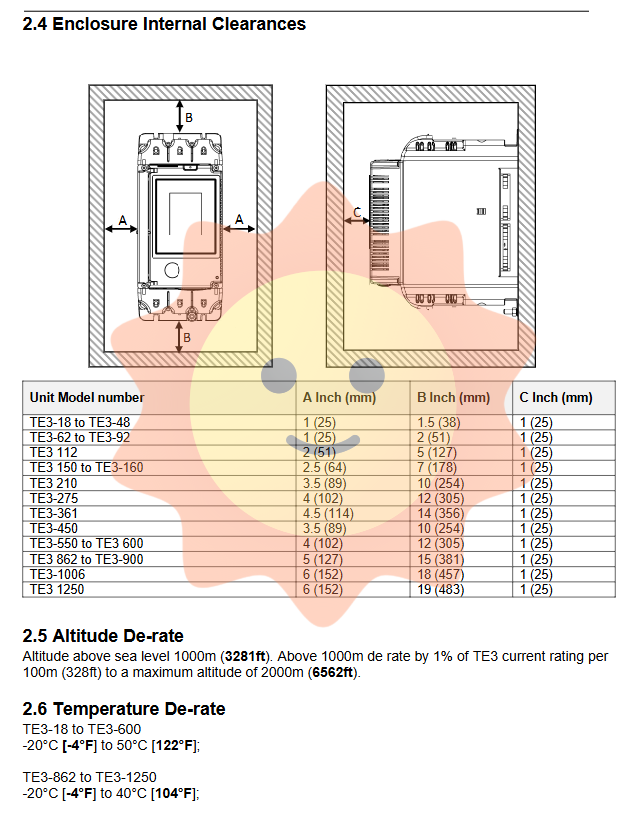 2.4 Enclosure Internal Clearances

B
A
A
B
C

| Unit Model number | A Inch (mm) | B Inch (mm) | C Inch (mm) |
|---|---|---|---|
| TE3-18 to TE3-48 | 1 (25) | 1.5 (38) | 1 (25) |
| TE3-62 to TE3-92 | 1 (25) | 2 (51) | 1 (25) |
| TE3 112 | 2 (51) | 5 (127) | 1 (25) |
| TE3 150 to TE3-160 | 2.5 (64) | 7 (178) | 1 (25) |
| TE3 210 | 3.5 (89) | 10 (254) | 1 (25) |
| TE3-275 | 4 (102) | 12 (305) | 1 (25) |
| TE3-361 | 4.5 (114) | 14 (356) | 1 (25) |
| TE3-450 | 3.5 (89) | 10 (254) | 1 (25) |
| TE3-550 to TE3 600 | 4 (102) | 12 (305) | 1 (25) |
| TE3 862 to TE3-900 | 5 (127) | 15 (381) | 1 (25) |
| TE3-1006 | 6 (152) | 18 (457) | 1 (25) |
| TE3 1250 | 6 (152) | 19 (483) | 1 (25) |

2.5 Altitude De-rate
Altitude above sea level 1000m (3281ft). Above 1000m de rate by 1% of TE3 current rating per 100m (328ft) to a maximum altitude of 2000m (6562ft).

2.6 Temperature De-rate
TE3-18 to TE3-600
-20°C [-4°F] to 50°C [122°F];

TE3-862 to TE3-1250
-20°C [-4°F] to 40°C [104°F];