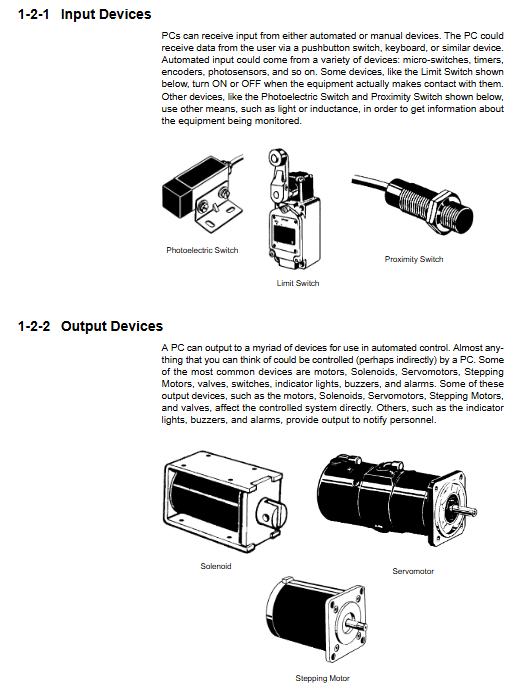 1-2-1 Input Devices

PCs can receive input from either automated or manual devices. The PC could receive data from the user via a pushbutton switch, keyboard, or similar device. Automated input could come from a variety of devices: micro-switches, timers, encoders, photosensors, and so on. Some devices, like the Limit Switch shown below, turn ON or OFF when the equipment actually makes contact with them. Other devices, like the Photoelectric Switch and Proximity Switch shown below, use other means, such as light or inductance, in order to get information about the equipment being monitored.

Photoelectric Switch

Limit Switch

Proximity Switch

1-2-2 Output Devices

A PC can output to a myriad of devices for use in automated control. Almost anything that you can think of could be controlled (perhaps indirectly) by a PC. Some of the most common devices are motors, Solenoids, Servomotors, Stepping Motors, valves, switches, indicator lights, buzzers, and alarms. Some of these output devices, such as the motors, Solenoids, Servomotors, Stepping Motors, and valves, affect the controlled system directly. Others, such as the indicator lights, buzzers, and alarms, provide output to notify personnel.

Solenoid

Servomotor

Stepping Motor