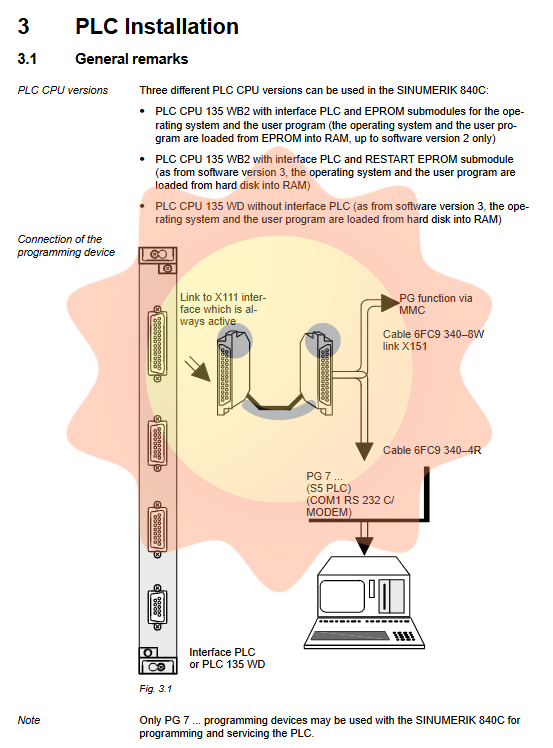 3 PLC Installation

3.1 General remarks

PLC CPU versions

Three different PLC CPU versions can be used in the SINUMERIK 840C:

• PLC CPU 135 WB2 with interface PLC and EPROM submodules for the operating system and the user program (the operating system and the user program are loaded from EPROM into RAM, up to software version 2 only)

• PLC CPU 135 WB2 with interface PLC and RESTART EPROM submodule (as from software version 3, the operating system and the user program are loaded from hard disk into RAM)

• PLC CPU 135 WD without interface PLC (as from software version 3, the operating system and the user program are loaded from hard disk into RAM)

Connection of the programming device

Link to X111 interface which is always active

PG function via MMC

Cable 6FC9 340–8W link X151

Cable 6FC9 340–4R

PG 7 ... (S5 PLC) (COM1 RS 232 C/ MODEM)

Interface PLC or PLC 135 WD

Fig. 3.1

Note

Only PG 7 ... programming devices may be used with the SINUMERIK 840C for programming and servicing the PLC.