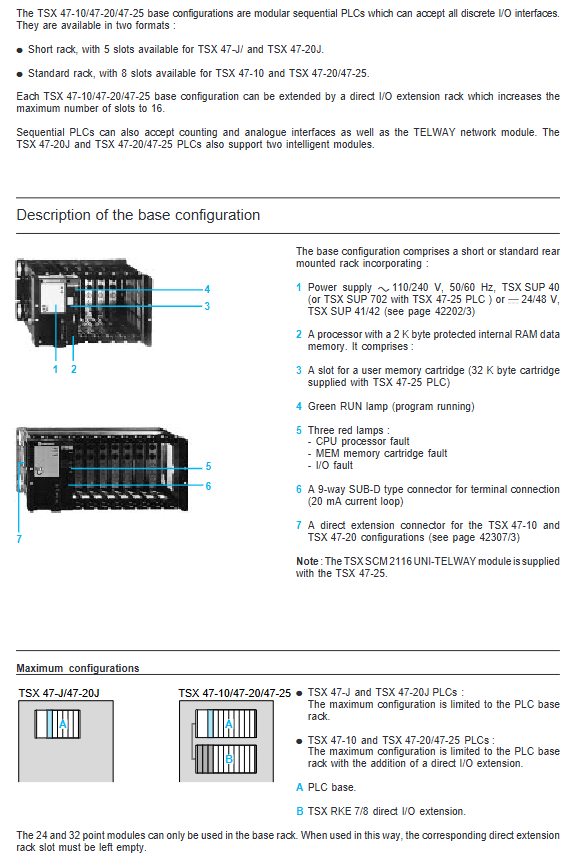 The TSX 47-10/47-20/47-25 base configurations are modular sequential PLCs which can accept all discrete I/O interfaces. They are available in two formats :

● Short rack, with 5 slots available for TSX 47-J/ and TSX 47-20J.

● Standard rack, with 8 slots available for TSX 47-10 and TSX 47-20/47-25.

Each TSX 47-10/47-20/47-25 base configuration can be extended by a direct I/O extension rack which increases the maximum number of slots to 16.

Sequential PLCs can also accept counting and analogue interfaces as well as the TELWAY network module. The TSX 47-20J and TSX 47-20/47-25 PLCs also support two intelligent modules.

Description of the base configuration

4
3
1 2

5
6
7

The base configuration comprises a short or standard rear mounted rack incorporating :

1 Power supply ∿ 110/240 V, 50/60 Hz, TSX SUP 40 (or TSX SUP 702 with TSX 47-25 PLC ) or — 24/48 V, TSX SUP 41/42 (see page 42202/3)

2 A processor with a 2 K byte protected internal RAM data memory. It comprises :

3 A slot for a user memory cartridge (32 K byte cartridge supplied with TSX 47-25 PLC)

4 Green RUN lamp (program running)

5 Three red lamps :
- CPU processor fault
- MEM memory cartridge fault
- I/O fault

6 A 9-way SUB-D type connector for terminal connection (20 mA current loop)

7 A direct extension connector for the TSX 47-10 and TSX 47-20 configurations (see page 42307/3)

Note : The TSX SCM 2116 UNI-TELWAY module is supplied with the TSX 47-25.

Maximum configurations

TSX 47-J/47-20J
A

TSX 47-10/47-20/47-25
A
B

● TSX 47-J and TSX 47-20J PLCs :
The maximum configuration is limited to the PLC base rack.

● TSX 47-10 and TSX 47-20/47-25 PLCs :
The maximum configuration is limited to the PLC base rack with the addition of a direct I/O extension.

A PLC base.

B TSX RKE 7/8 direct I/O extension.

The 24 and 32 point modules can only be used in the base rack. When used in this way, the corresponding direct extension rack slot must be left empty.