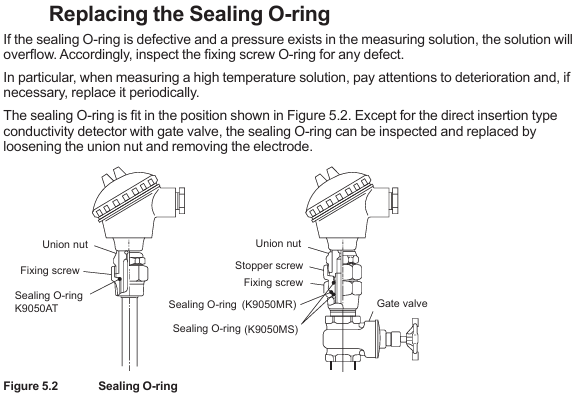 Replacing the Sealing O-ring

If the sealing O-ring is defective and a pressure exists in the measuring solution, the solution will overflow. Accordingly, inspect the fixing screw O-ring for any defect.

In particular, when measuring a high temperature solution, pay attentions to deterioration and, if necessary, replace it periodically.

The sealing O-ring is fit in the position shown in Figure 5.2. Except for the direct insertion type conductivity detector with gate valve, the sealing O-ring can be inspected and replaced by loosening the union nut and removing the electrode.

Union nut
Fixing screw
Sealing O-ring
K9050AT

Union nut
Stopper screw
Fixing screw
Sealing O-ring (K9050MR)
Sealing O-ring (K9050MS)
Gate valve

Figure 5.2 Sealing O-ring