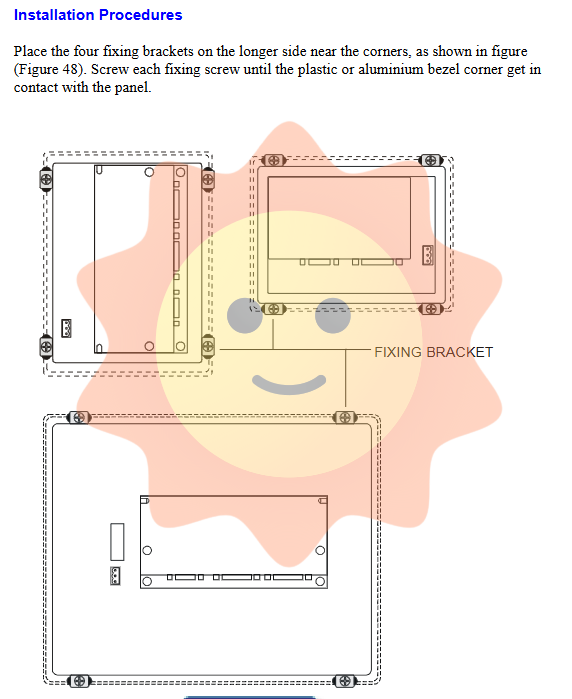 Installation Procedures

Place the four fixing brackets on the longer side near the corners, as shown in figure (Figure 48). Screw each fixing screw until the plastic or aluminium bezel corner get in contact with the panel.

FIXING BRACKET