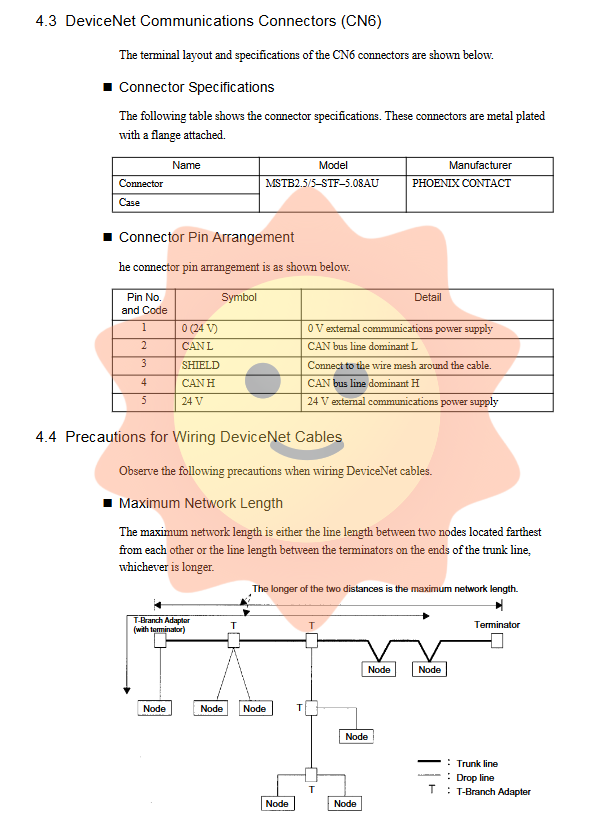 4.3 DeviceNet Communications Connectors (CN6)

The terminal layout and specifications of the CN6 connectors are shown below.

■ Connector Specifications

The following table shows the connector specifications. These connectors are metal plated with a flange attached.

| Name | Model | Manufacturer |
|---|---|---|
| Connector | MSTB2.5/5–STF–5.08AU | PHOENIX CONTACT |
| Case | | |

■ Connector Pin Arrangement

he connector pin arrangement is as shown below.

| Pin No. and Code | Symbol | Detail |
|---|---|---|
| 1 | 0 (24 V) | 0 V external communications power supply |
| 2 | CAN L | CAN bus line dominant L |
| 3 | SHIELD | Connect to the wire mesh around the cable. |
| 4 | CAN H | CAN bus line dominant H |
| 5 | 24 V | 24 V external communications power supply |

4.4 Precautions for Wiring DeviceNet Cables

Observe the following precautions when wiring DeviceNet cables.

■ Maximum Network Length

The maximum network length is either the line length between two nodes located farthest from each other or the line length between the terminators on the ends of the trunk line, whichever is longer.

The longer of the two distances is the maximum network length.

T-Branch Adapter (with terminator)
T
T
Terminator
Node
Node
Node
Node
Node
T
Node
T
Node
Node
: Trunk line
: Drop line
T : T-Branch Adapter