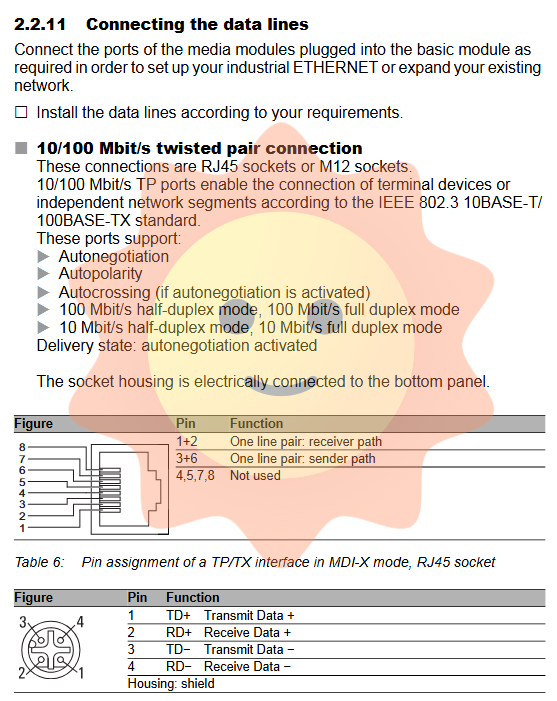 2.2.11 Connecting the data lines

Connect the ports of the media modules plugged into the basic module as required in order to set up your industrial ETHERNET or expand your existing network.

☐ Install the data lines according to your requirements.

■ 10/100 Mbit/s twisted pair connection
These connections are RJ45 sockets or M12 sockets.
10/100 Mbit/s TP ports enable the connection of terminal devices or independent network segments according to the IEEE 802.3 10BASE-T/100BASE-TX standard.
These ports support:
▶ Autonegotiation
▶ Autopolarity
▶ Autocrossing (if autonegotiation is activated)
▶ 100 Mbit/s half-duplex mode, 100 Mbit/s full duplex mode
▶ 10 Mbit/s half-duplex mode, 10 Mbit/s full duplex mode
Delivery state: autonegotiation activated

The socket housing is electrically connected to the bottom panel.

| Figure | Pin | Function |
|---|---|---|
| 8 7 6 5 4 3 2 1 | 1+2 | One line pair: receiver path |
| | 3+6 | One line pair: sender path |
| | 4,5,7,8 | Not used |

Table 6: Pin assignment of a TP/TX interface in MDI-X mode, RJ45 socket

| Figure | Pin | Function |
|---|---|---|
| 3 4 2 1 | 1 | TD+ Transmit Data + |
| | 2 | RD+ Receive Data + |
| | 3 | TD− Transmit Data − |
| | 4 | RD− Receive Data − |
| | Housing: shield | |