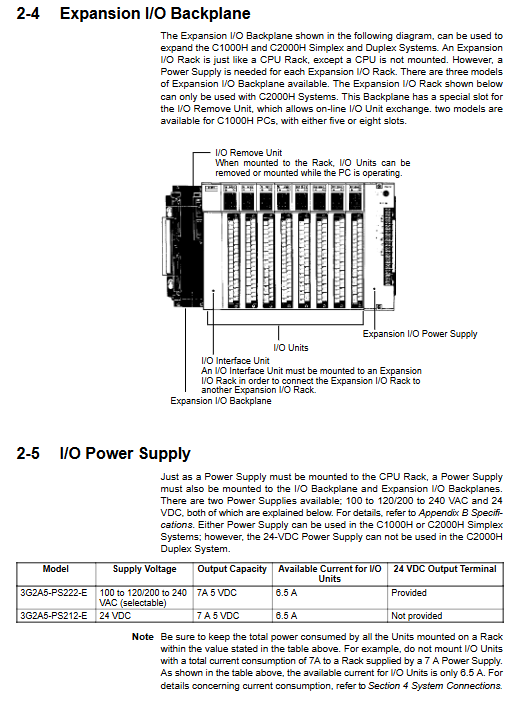 2-4 Expansion I/O Backplane

The Expansion I/O Backplane shown in the following diagram, can be used to expand the C1000H and C2000H Simplex and Duplex Systems. An Expansion I/O Rack is just like a CPU Rack, except a CPU is not mounted. However, a Power Supply is needed for each Expansion I/O Rack. There are three models of Expansion I/O Backplane available. The Expansion I/O Rack shown below can only be used with C2000H Systems. This Backplane has a special slot for the I/O Remove Unit, which allows on-line I/O Unit exchange. two models are available for C1000H PCs, with either five or eight slots.

I/O Remove Unit
When mounted to the Rack, I/O Units can be removed or mounted while the PC is operating.

Expansion I/O Power Supply

I/O Units

I/O Interface Unit
An I/O Interface Unit must be mounted to an Expansion I/O Rack in order to connect the Expansion I/O Rack to another Expansion I/O Rack.

Expansion I/O Backplane

2-5 I/O Power Supply

Just as a Power Supply must be mounted to the CPU Rack, a Power Supply must also be mounted to the I/O Backplane and Expansion I/O Backplanes. There are two Power Supplies available; 100 to 120/200 to 240 VAC and 24 VDC, both of which are explained below. For details, refer to Appendix B Specifications. Either Power Supply can be used in the C1000H or C2000H Simplex Systems; however, the 24-VDC Power Supply can not be used in the C2000H Duplex System.

| Model | Supply Voltage | Output Capacity | Available Current for I/O Units | 24 VDC Output Terminal |
|---|---|---|---|---|
| 3G2A5-PS222-E | 100 to 120/200 to 240 VAC (selectable) | 7A 5 VDC | 6.5 A | Provided |
| 3G2A5-PS212-E | 24 VDC | 7 A 5 VDC | 6.5 A | Not provided |

Note Be sure to keep the total power consumed by all the Units mounted on a Rack within the value stated in the table above. For example, do not mount I/O Units with a total current consumption of 7A to a Rack supplied by a 7 A Power Supply. As shown in the table above, the available current for I/O Units is only 6.5 A. For details concerning current consumption, refer to Section 4 System Connections.