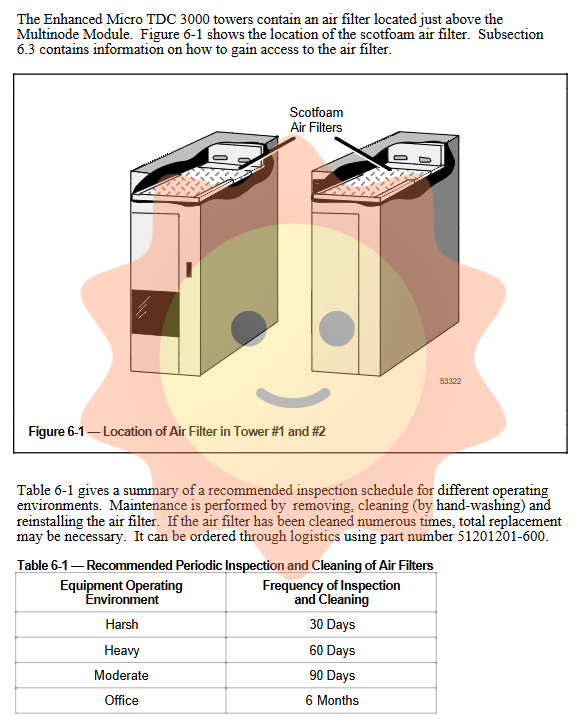 The Enhanced Micro TDC 3000 towers contain an air filter located just above the Multinode Module. Figure 6-1 shows the location of the scotfoam air filter. Subsection 6.3 contains information on how to gain access to the air filter.

Scotfoam Air Filters

53322

Figure 6-1 — Location of Air Filter in Tower #1 and #2

Table 6-1 gives a summary of a recommended inspection schedule for different operating environments. Maintenance is performed by removing, cleaning (by hand-washing) and reinstalling the air filter. If the air filter has been cleaned numerous times, total replacement may be necessary. It can be ordered through logistics using part number 51201201-600.

Table 6-1 — Recommended Periodic Inspection and Cleaning of Air Filters

| Equipment Operating Environment | Frequency of Inspection and Cleaning |
|---|---|
| Harsh | 30 Days |
| Heavy | 60 Days |
| Moderate | 90 Days |
| Office | 6 Months |