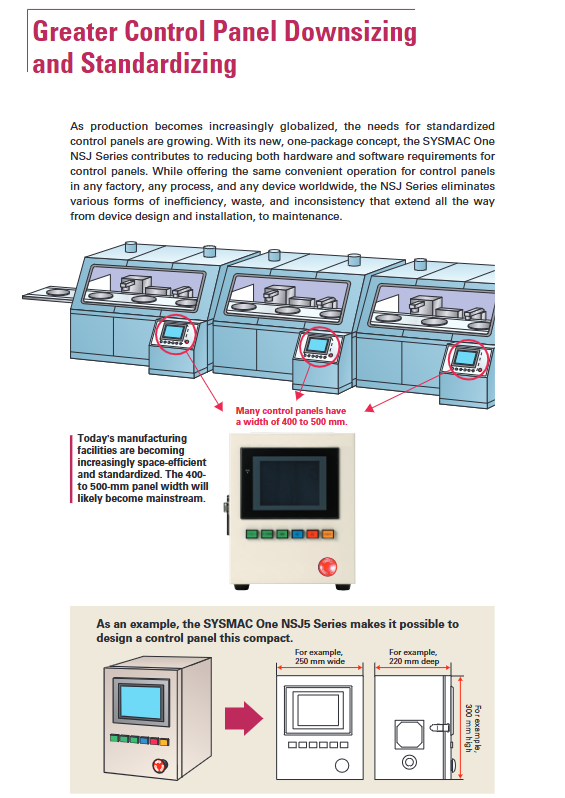 Greater Control Panel Downsizing and Standardizing

As production becomes increasingly globalized, the needs for standardized control panels are growing. With its new, one-package concept, the SYSMAC One NSJ Series contributes to reducing both hardware and software requirements for control panels. While offering the same convenient operation for control panels in any factory, any process, and any device worldwide, the NSJ Series eliminates various forms of inefficiency, waste, and inconsistency that extend all the way from device design and installation, to maintenance.

Many control panels have a width of 400 to 500 mm.

Today's manufacturing facilities are becoming increasingly space-efficient and standardized. The 400- to 500-mm panel width will likely become mainstream.

As an example, the SYSMAC One NSJ5 Series makes it possible to design a control panel this compact.

For example, 250 mm wide

For example, 220 mm deep

For example, 300 mm high