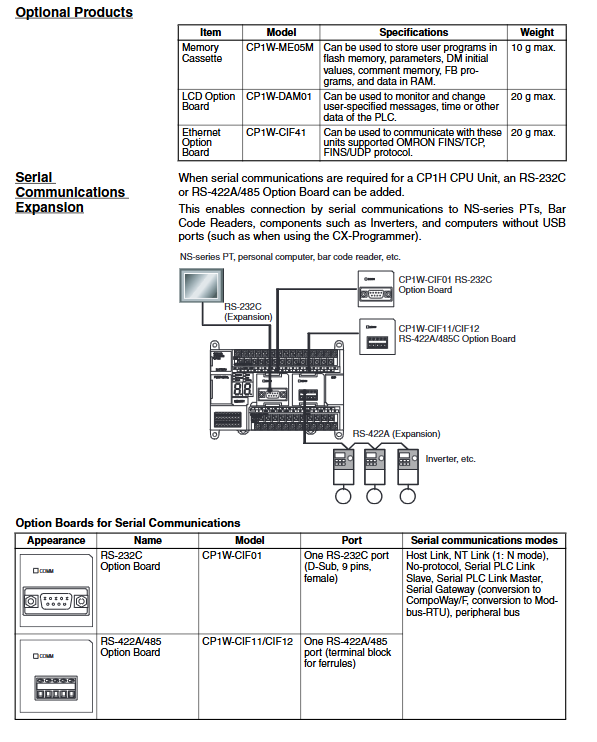 Optional Products

| Item | Model | Specifications | Weight |
|---|---|---|---|
| Memory Cassette | CP1W-ME05M | Can be used to store user programs in flash memory, parameters, DM initial values, comment memory, FB programs, and data in RAM. | 10 g max. |
| LCD Option Board | CP1W-DAM01 | Can be used to monitor and change user-specified messages, time or other data of the PLC. | 20 g max. |
| Ethernet Option Board | CP1W-CIF41 | Can be used to communicate with these units supported OMRON FINS/TCP, FINS/UDP protocol. | 20 g max. |

Serial Communications Expansion

When serial communications are required for a CP1H CPU Unit, an RS-232C or RS-422A/485 Option Board can be added.

This enables connection by serial communications to NS-series PTs, Bar Code Readers, components such as Inverters, and computers without USB ports (such as when using the CX-Programmer).

NS-series PT, personal computer, bar code reader, etc.

RS-232C (Expansion)

CP1W-CIF01 RS-232C Option Board

CP1W-CIF11/CIF12 RS-422A/485C Option Board

RS-422A (Expansion)

Inverter, etc.

Option Boards for Serial Communications

| Appearance | Name | Model | Port | Serial communications modes |
|---|---|---|---|---|
| COMM | RS-232C Option Board | CP1W-CIF01 | One RS-232C port (D-Sub, 9 pins, female) | Host Link, NT Link (1: N mode), No-protocol, Serial PLC Link Slave, Serial PLC Link Master, Serial Gateway (conversion to CompoWay/F, conversion to Modbus-RTU), peripheral bus |
| COMM | RS-422A/485 Option Board | CP1W-CIF11/CIF12 | One RS-422A/485 port (terminal block for ferrules) | |