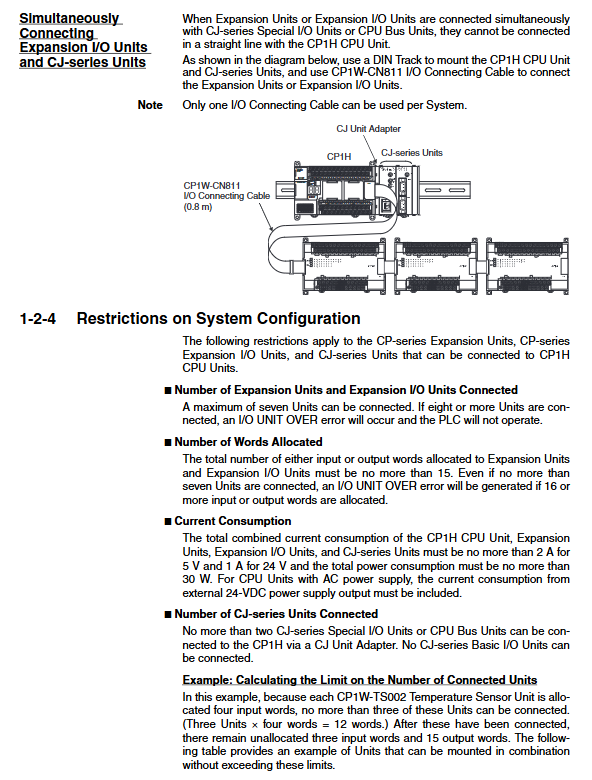 Simultaneously Connecting Expansion I/O Units and CJ-series Units

When Expansion Units or Expansion I/O Units are connected simultaneously with CJ-series Special I/O Units or CPU Bus Units, they cannot be connected in a straight line with the CP1H CPU Unit.

As shown in the diagram below, use a DIN Track to mount the CP1H CPU Unit and CJ-series Units, and use CP1W-CN811 I/O Connecting Cable to connect the Expansion Units or Expansion I/O Units.

Note Only one I/O Connecting Cable can be used per System.

CJ Unit Adapter
CP1H
CJ-series Units
CP1W-CN811 I/O Connecting Cable (0.8 m)

1-2-4 Restrictions on System Configuration

The following restrictions apply to the CP-series Expansion Units, CP-series Expansion I/O Units, and CJ-series Units that can be connected to CP1H CPU Units.

■ Number of Expansion Units and Expansion I/O Units Connected

A maximum of seven Units can be connected. If eight or more Units are connected, an I/O UNIT OVER error will occur and the PLC will not operate.

■ Number of Words Allocated

The total number of either input or output words allocated to Expansion Units and Expansion I/O Units must be no more than 15. Even if no more than seven Units are connected, an I/O UNIT OVER error will be generated if 16 or more input or output words are allocated.

■ Current Consumption

The total combined current consumption of the CP1H CPU Unit, Expansion Units, Expansion I/O Units, and CJ-series Units must be no more than 2 A for 5 V and 1 A for 24 V and the total power consumption must be no more than 30 W. For CPU Units with AC power supply, the current consumption from external 24-VDC power supply output must be included.

■ Number of CJ-series Units Connected

No more than two CJ-series Special I/O Units or CPU Bus Units can be connected to the CP1H via a CJ Unit Adapter. No CJ-series Basic I/O Units can be connected.

Example: Calculating the Limit on the Number of Connected Units

In this example, because each CP1W-TS002 Temperature Sensor Unit is allocated four input words, no more than three of these Units can be connected. (Three Units × four words = 12 words.) After these have been connected, there remain unallocated three input words and 15 output words. The following table provides an example of Units that can be mounted in combination without exceeding these limits.