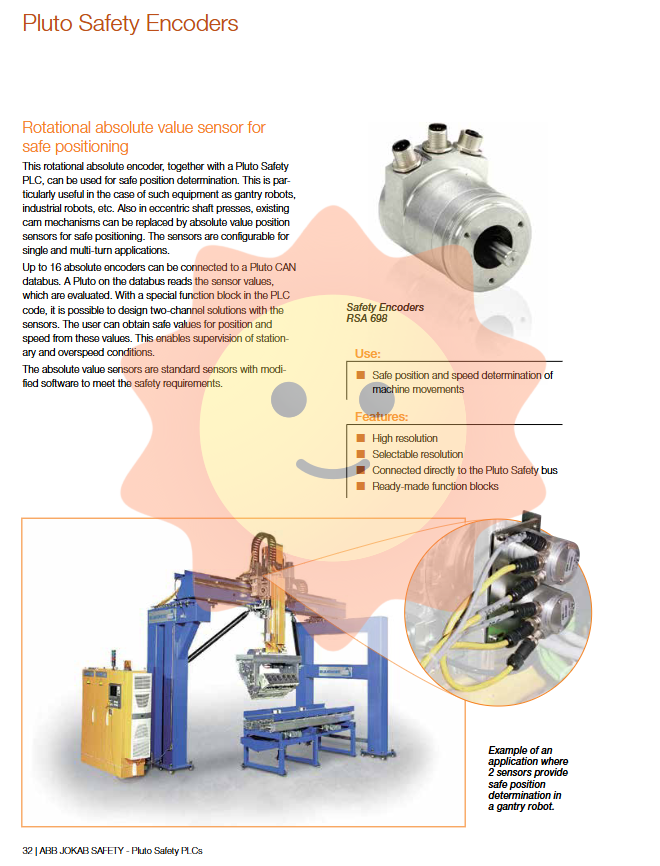 Pluto Safety Encoders

Rotational absolute value sensor for safe positioning

This rotational absolute encoder, together with a Pluto Safety PLC, can be used for safe position determination. This is particularly useful in the case of such equipment as gantry robots, industrial robots, etc. Also in eccentric shaft presses, existing cam mechanisms can be replaced by absolute value position sensors for safe positioning. The sensors are configurable for single and multi-turn applications.

Up to 16 absolute encoders can be connected to a Pluto CAN databus. A Pluto on the databus reads the sensor values, which are evaluated. With a special function block in the PLC code, it is possible to design two-channel solutions with the sensors. The user can obtain safe values for position and speed from these values. This enables supervision of stationary and overspeed conditions.

The absolute value sensors are standard sensors with modified software to meet the safety requirements.

Safety Encoders
RSA 698

Use:
Safe position and speed determination of machine movements

Features:
High resolution
Selectable resolution
Connected directly to the Pluto Safety bus
Ready-made function blocks

Example of an application where 2 sensors provide safe position determination in a gantry robot.

32 | ABB JOKAB SAFETY - Pluto Safety PLCs