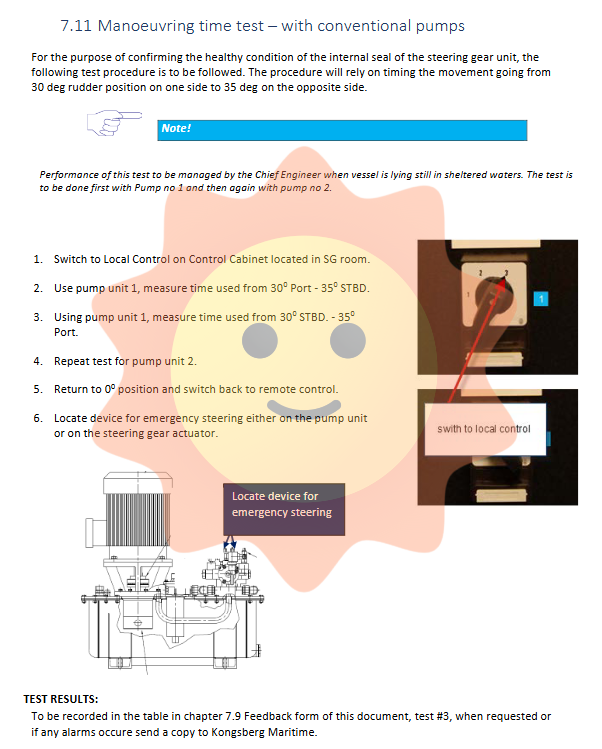 7.11 Manoeuvring time test – with conventional pumps

For the purpose of confirming the healthy condition of the internal seal of the steering gear unit, the following test procedure is to be followed. The procedure will rely on timing the movement going from 30 deg rudder position on one side to 35 deg on the opposite side.

Note!

Performance of this test to be managed by the Chief Engineer when vessel is lying still in sheltered waters. The test is to be done first with Pump no 1 and then again with pump no 2.

1. Switch to Local Control on Control Cabinet located in SG room.

2. Use pump unit 1, measure time used from $30^0$ Port - $35^0$ STBD.

3. Using pump unit 1, measure time used from $30^0$ STBD. - $35^0$ Port.

4. Repeat test for pump unit 2.

5. Return to $0^0$ position and switch back to remote control.

6. Locate device for emergency steering either on the pump unit or on the steering gear actuator.

2
3
1
1

swith to local control

Locate device for emergency steering

TEST RESULTS:
To be recorded in the table in chapter 7.9 Feedback form of this document, test #3, when requested or if any alarms occure send a copy to Kongsberg Maritime.