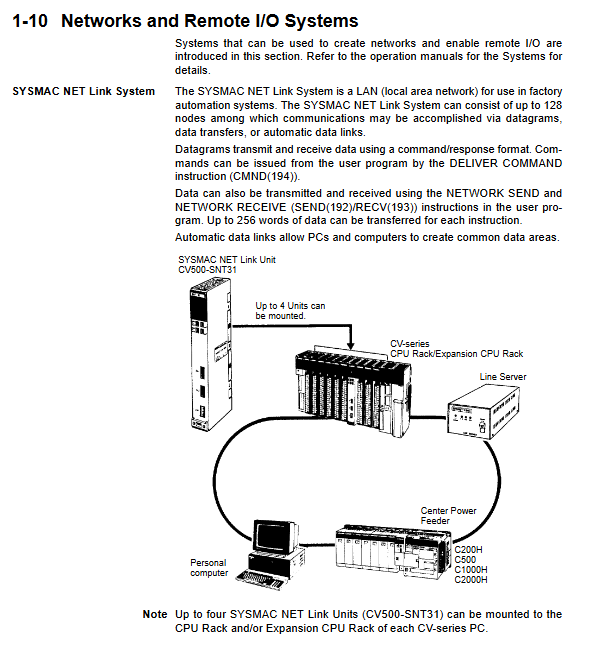 1-10 Networks and Remote I/O Systems

Systems that can be used to create networks and enable remote I/O are introduced in this section. Refer to the operation manuals for the Systems for details.

SYSMAC NET Link System

The SYSMAC NET Link System is a LAN (local area network) for use in factory automation systems. The SYSMAC NET Link System can consist of up to 128 nodes among which communications may be accomplished via datagrams, data transfers, or automatic data links.

Datagrams transmit and receive data using a command/response format. Commands can be issued from the user program by the DELIVER COMMAND instruction (CMND(194)).

Data can also be transmitted and received using the NETWORK SEND and NETWORK RECEIVE (SEND(192)/RECV(193)) instructions in the user program. Up to 256 words of data can be transferred for each instruction.

Automatic data links allow PCs and computers to create common data areas.

SYSMAC NET Link Unit
CV500-SNT31

Up to 4 Units can be mounted.

CV-series
CPU Rack/Expansion CPU Rack

Line Server

Center Power Feeder

C200H
C500
C1000H
C2000H

Personal computer

Note Up to four SYSMAC NET Link Units (CV500-SNT31) can be mounted to the CPU Rack and/or Expansion CPU Rack of each CV-series PC.