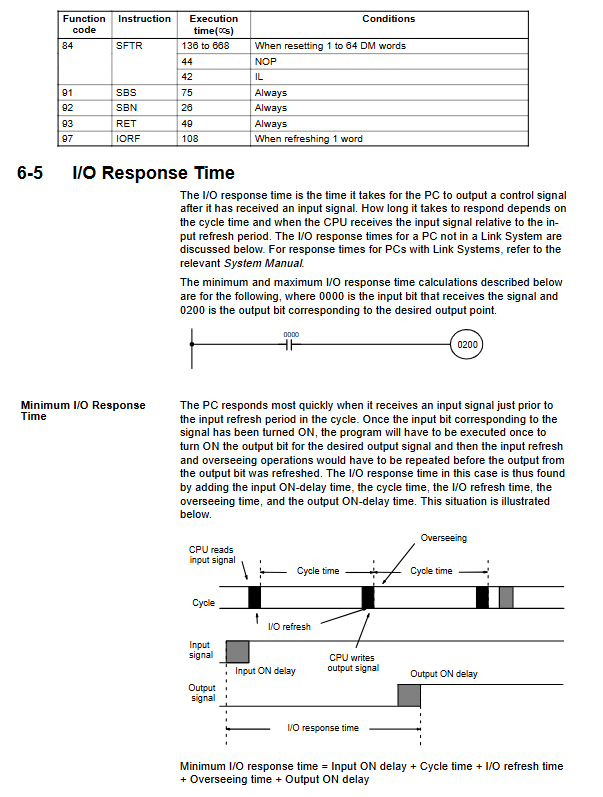 | Function code | Instruction | Execution time(∝s) | Conditions |
|---|---|---|---|
| 84 | SFTR | 136 to 668 | When resetting 1 to 64 DM words |
| | | 44 | NOP |
| | | 42 | IL |
| 91 | SBS | 75 | Always |
| 92 | SBN | 26 | Always |
| 93 | RET | 49 | Always |
| 97 | IORF | 108 | When refreshing 1 word |

6-5 I/O Response Time

The I/O response time is the time it takes for the PC to output a control signal after it has received an input signal. How long it takes to respond depends on the cycle time and when the CPU receives the input signal relative to the input refresh period. The I/O response times for a PC not in a Link System are discussed below. For response times for PCs with Link Systems, refer to the relevant System Manual.

The minimum and maximum I/O response time calculations described below are for the following, where 0000 is the input bit that receives the signal and 0200 is the output bit corresponding to the desired output point.

0000

0200

Minimum I/O Response Time

The PC responds most quickly when it receives an input signal just prior to the input refresh period in the cycle. Once the input bit corresponding to the signal has been turned ON, the program will have to be executed once to turn ON the output bit for the desired output signal and then the input refresh and overseeing operations would have to be repeated before the output from the output bit was refreshed. The I/O response time in this case is thus found by adding the input ON-delay time, the cycle time, the I/O refresh time, the overseeing time, and the output ON-delay time. This situation is illustrated below.

CPU reads input signal

Overseeing

Cycle time

Cycle time

Cycle

I/O refresh

Input signal

Input ON delay

CPU writes output signal

Output ON delay

Output signal

I/O response time

Minimum I/O response time = Input ON delay + Cycle time + I/O refresh time + Overseeing time + Output ON delay