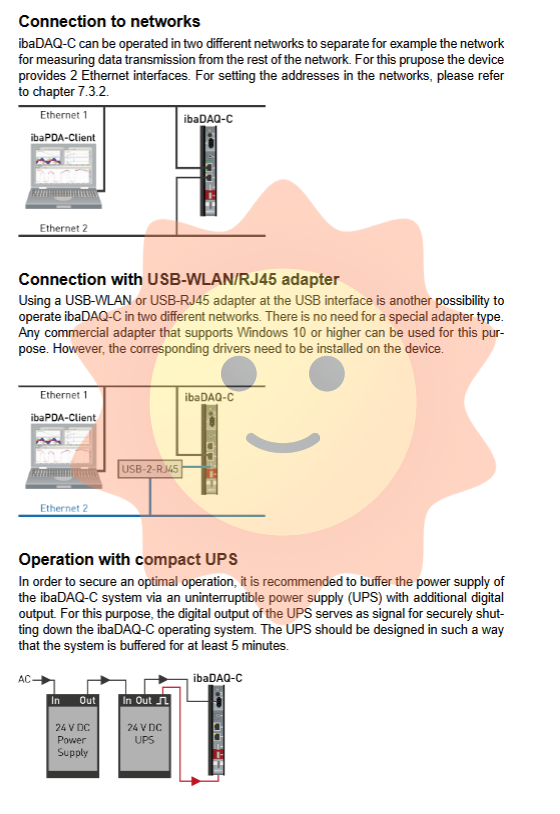 Connection to networks

ibaDAQ-C can be operated in two different networks to separate for example the network for measuring data transmission from the rest of the network. For this prupose the device provides 2 Ethernet interfaces. For setting the addresses in the networks, please refer to chapter 7.3.2.

Ethernet 1

ibaPDA-Client

ibaDAQ-C

Ethernet 2

Connection with USB-WLAN/RJ45 adapter

Using a USB-WLAN or USB-RJ45 adapter at the USB interface is another possibility to operate ibaDAQ-C in two different networks. There is no need for a special adapter type. Any commercial adapter that supports Windows 10 or higher can be used for this purpose. However, the corresponding drivers need to be installed on the device.

Ethernet 1

ibaPDA-Client

ibaDAQ-C

USB-2-RJ45

Ethernet 2

Operation with compact UPS

In order to secure an optimal operation, it is recommended to buffer the power supply of the ibaDAQ-C system via an uninterruptible power supply (UPS) with additional digital output. For this purpose, the digital output of the UPS serves as signal for securely shutting down the ibaDAQ-C operating system. The UPS should be designed in such a way that the system is buffered for at least 5 minutes.

AC

In Out

24 V DC Power Supply

In Out

24 V DC UPS

ibaDAQ-C