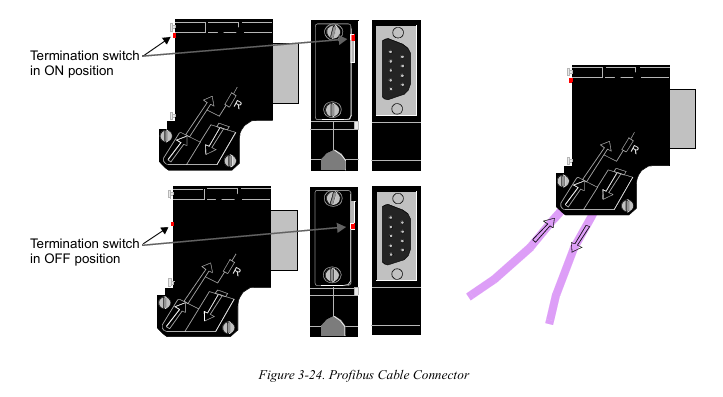 Termination switch in ON position

R

Termination switch in OFF position

R

R

Figure 3-24. Profibus Cable Connector