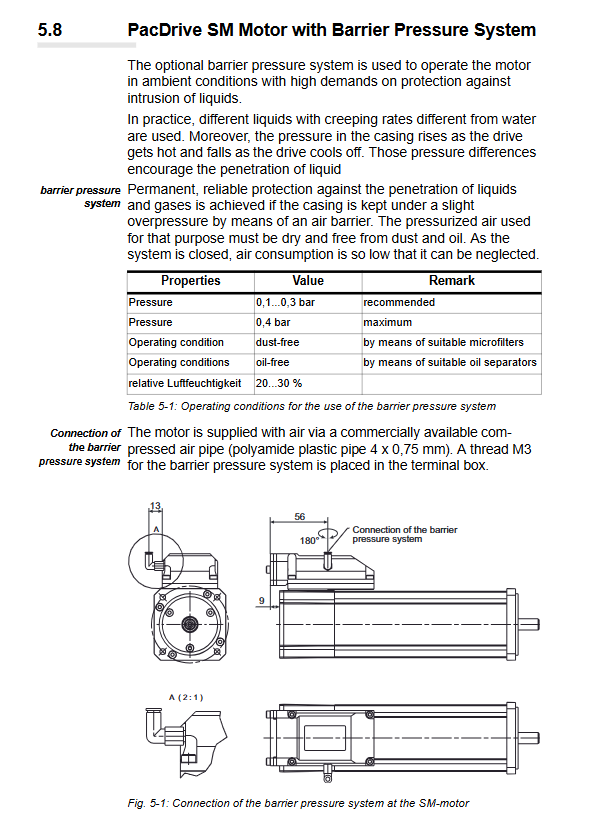 5.8 PacDrive SM Motor with Barrier Pressure System

The optional barrier pressure system is used to operate the motor in ambient conditions with high demands on protection against intrusion of liquids.

In practice, different liquids with creeping rates different from water are used. Moreover, the pressure in the casing rises as the drive gets hot and falls as the drive cools off. Those pressure differences encourage the penetration of liquid

barrier pressure system

Permanent, reliable protection against the penetration of liquids and gases is achieved if the casing is kept under a slight overpressure by means of an air barrier. The pressurized air used for that purpose must be dry and free from dust and oil. As the system is closed, air consumption is so low that it can be neglected.

| Properties | Value | Remark |
|---|---|---|
| Pressure | 0,1...0,3 bar | recommended |
| Pressure | 0,4 bar | maximum |
| Operating condition | dust-free | by means of suitable microfilters |
| Operating conditions | oil-free | by means of suitable oil separators |
| relative Luftfeuchtigkeit | 20...30 % | |

Table 5-1: Operating conditions for the use of the barrier pressure system

Connection of the barrier pressure system

The motor is supplied with air via a commercially available compressed air pipe (polyamide plastic pipe 4 x 0,75 mm). A thread M3 for the barrier pressure system is placed in the terminal box.

13
A
56
180°
Connection of the barrier pressure system
9
A (2:1)

Fig. 5-1: Connection of the barrier pressure system at the SM-motor