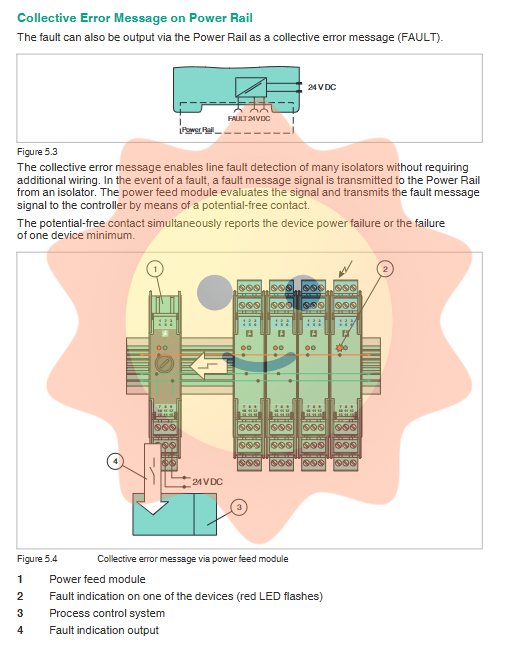 Collective Error Message on Power Rail

The fault can also be output via the Power Rail as a collective error message (FAULT).

24 V DC

FAULT 24 V DC

Power Rail

Figure 5.3

The collective error message enables line fault detection of many isolators without requiring additional wiring. In the event of a fault, a fault message signal is transmitted to the Power Rail from an isolator. The power feed module evaluates the signal and transmits the fault message signal to the controller by means of a potential-free contact.

The potential-free contact simultaneously reports the device power failure or the failure of one device minimum.

1

2

4

24 V DC

3

Figure 5.4 Collective error message via power feed module

1 Power feed module

2 Fault indication on one of the devices (red LED flashes)

3 Process control system

4 Fault indication output